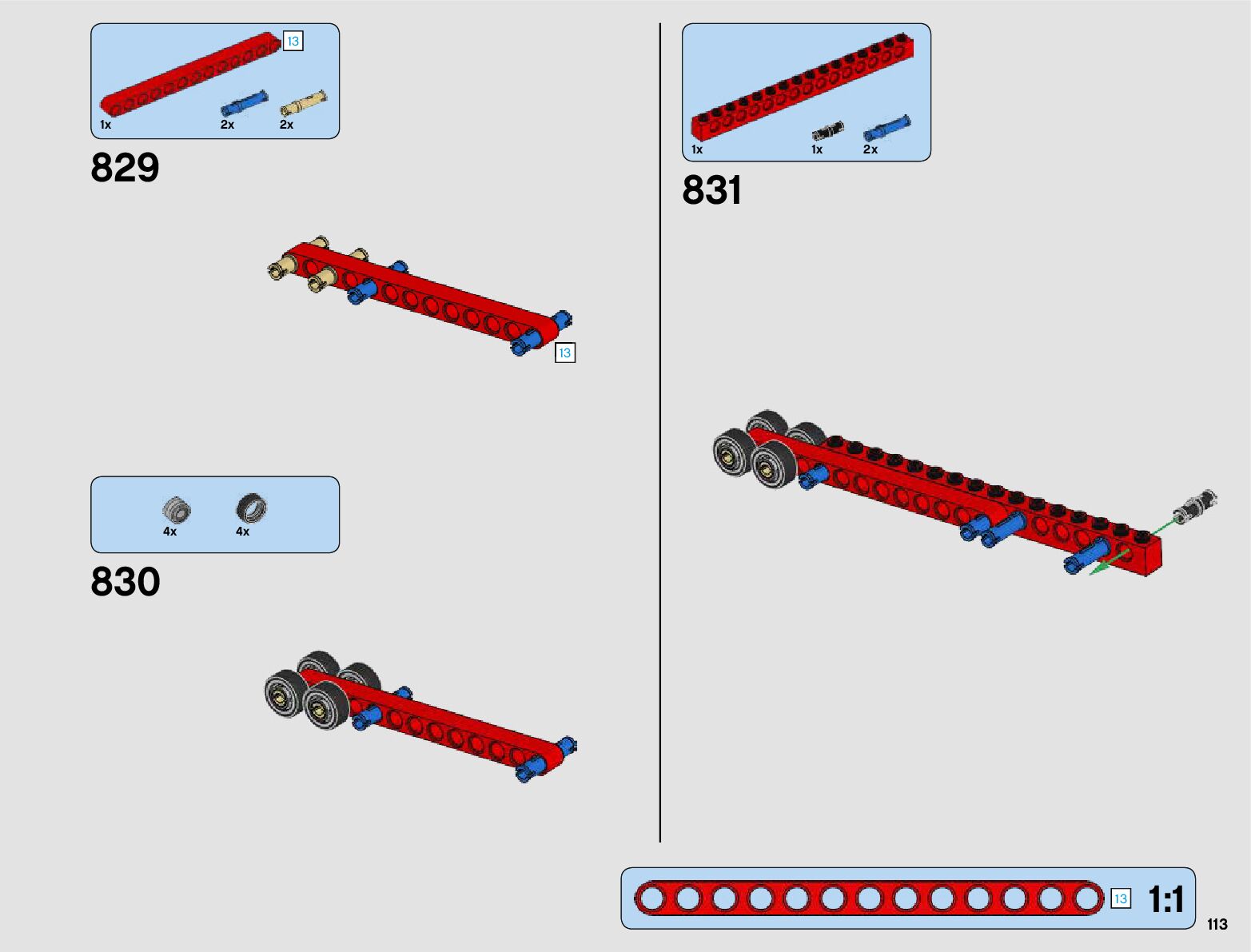 13

1x 2x 2x

829

13

4x 4x

830

1x 1x 2x

831

13 1:1

113