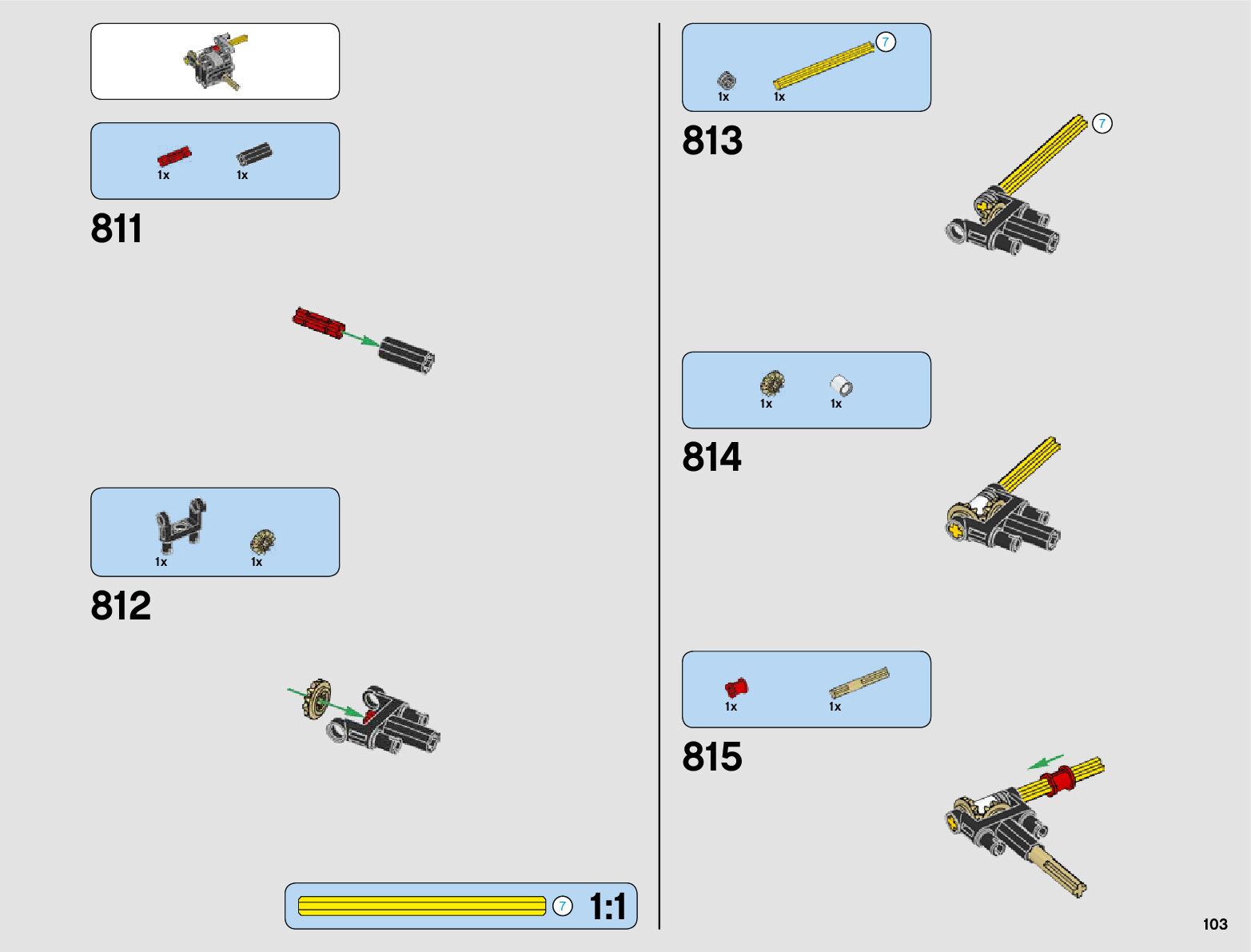 1x 1x

811

1x 1x

812

7 1:1

7
1x 1x

813

7

1x 1x

814

1x 1x

815

103