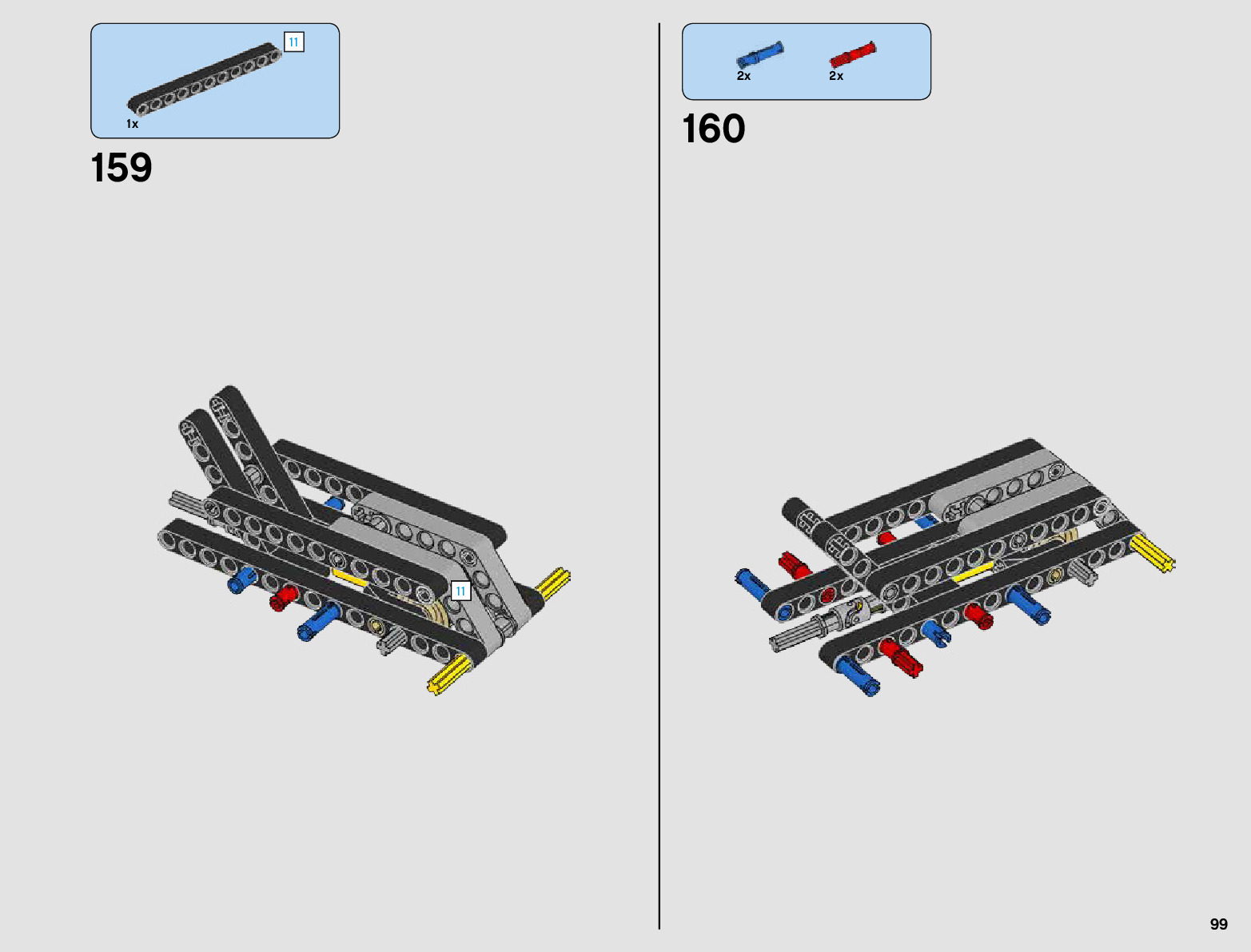 11
1x
159
11

2x
2x
160

99