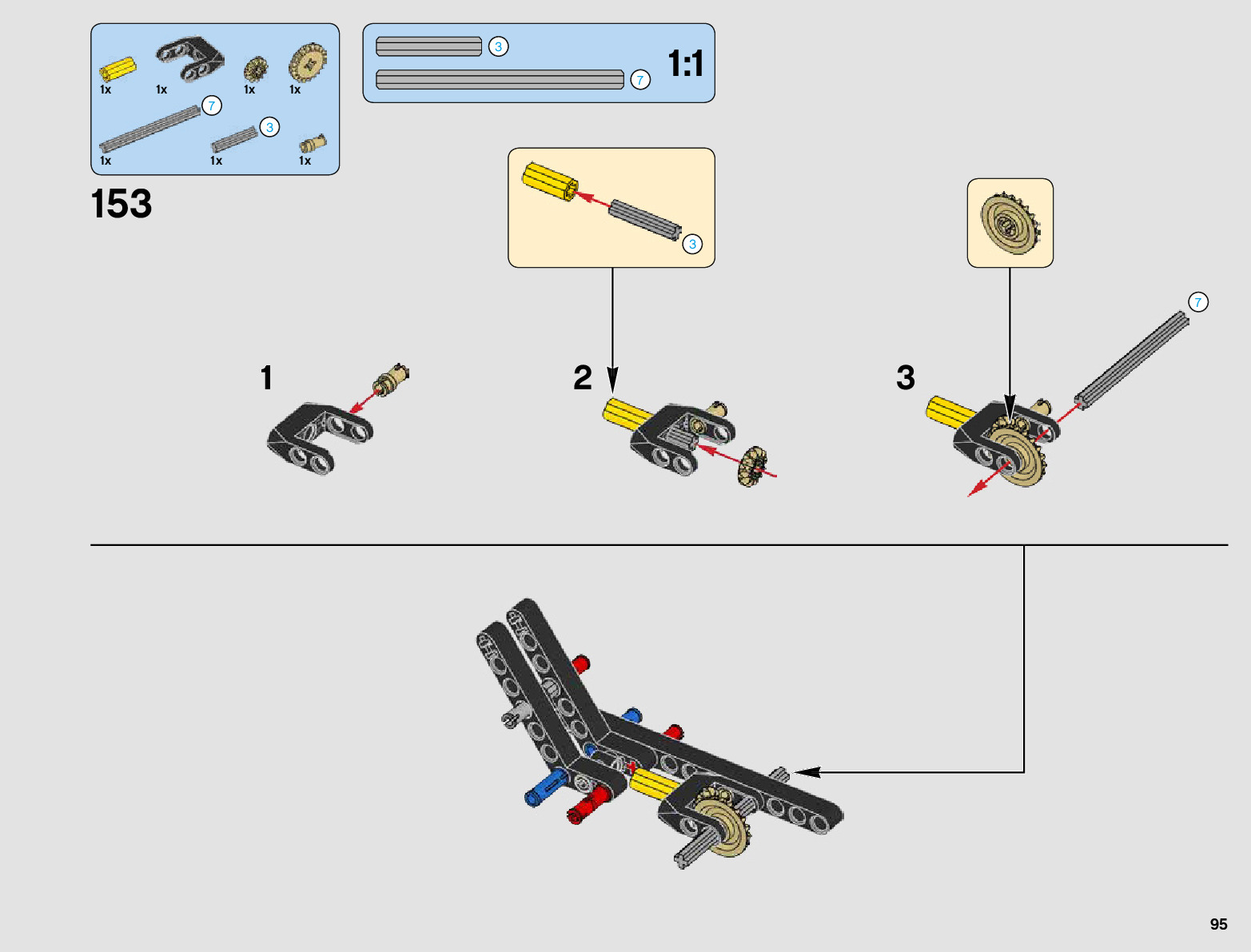 1x 1x 1x 1x

7 3

1x 1x 1x

3

7

1:1

153

3

7

1

2

3

95