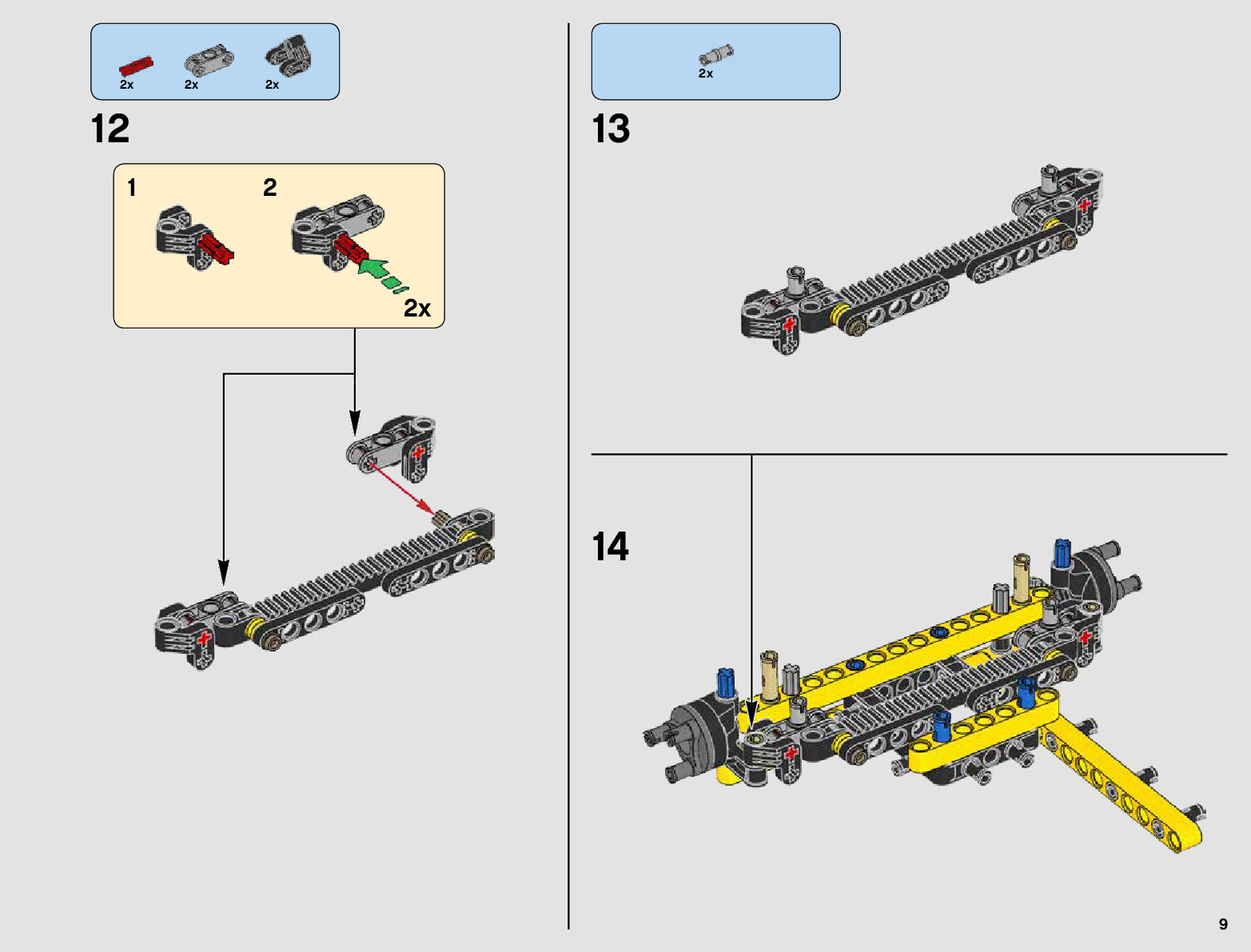 2x 2x 2x

12

1 2

2x

2x

13

14

9