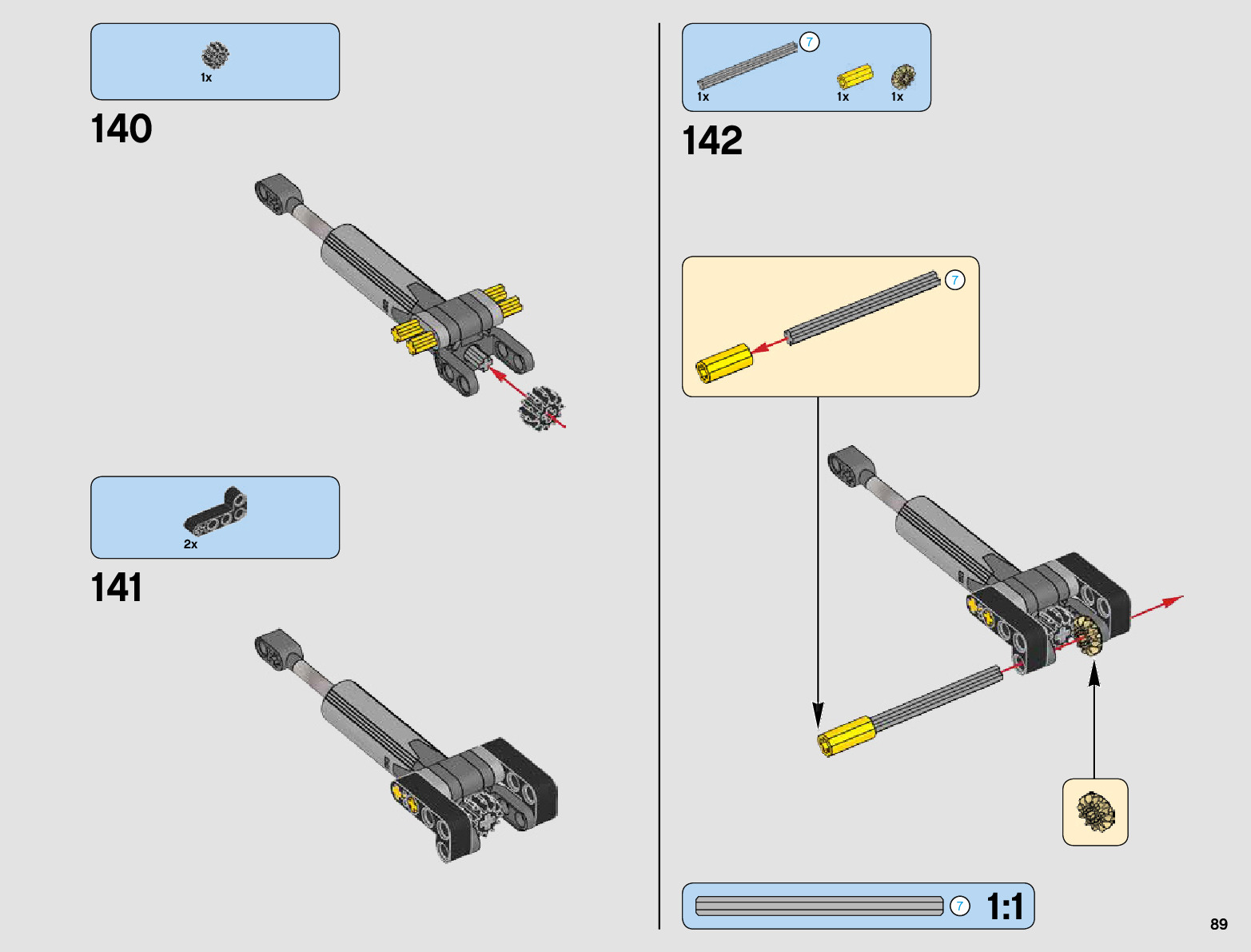 1x

140

2x

141

7

1x 1x 1x

142

7

7 1:1

89