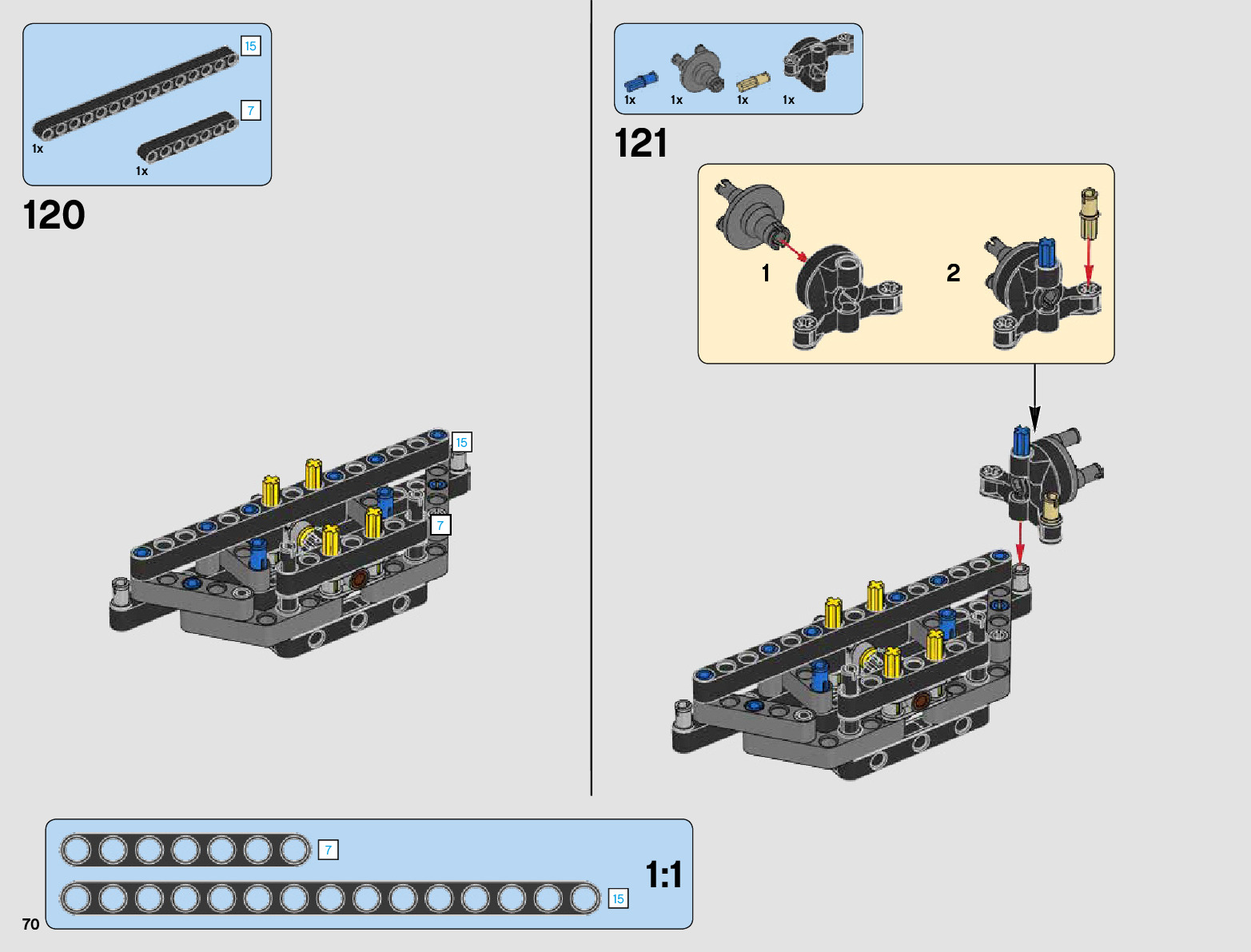 15
7
1x
1x

120

15
7

1x 1x 1x 1x

121

1
2

7
15
1:1

70