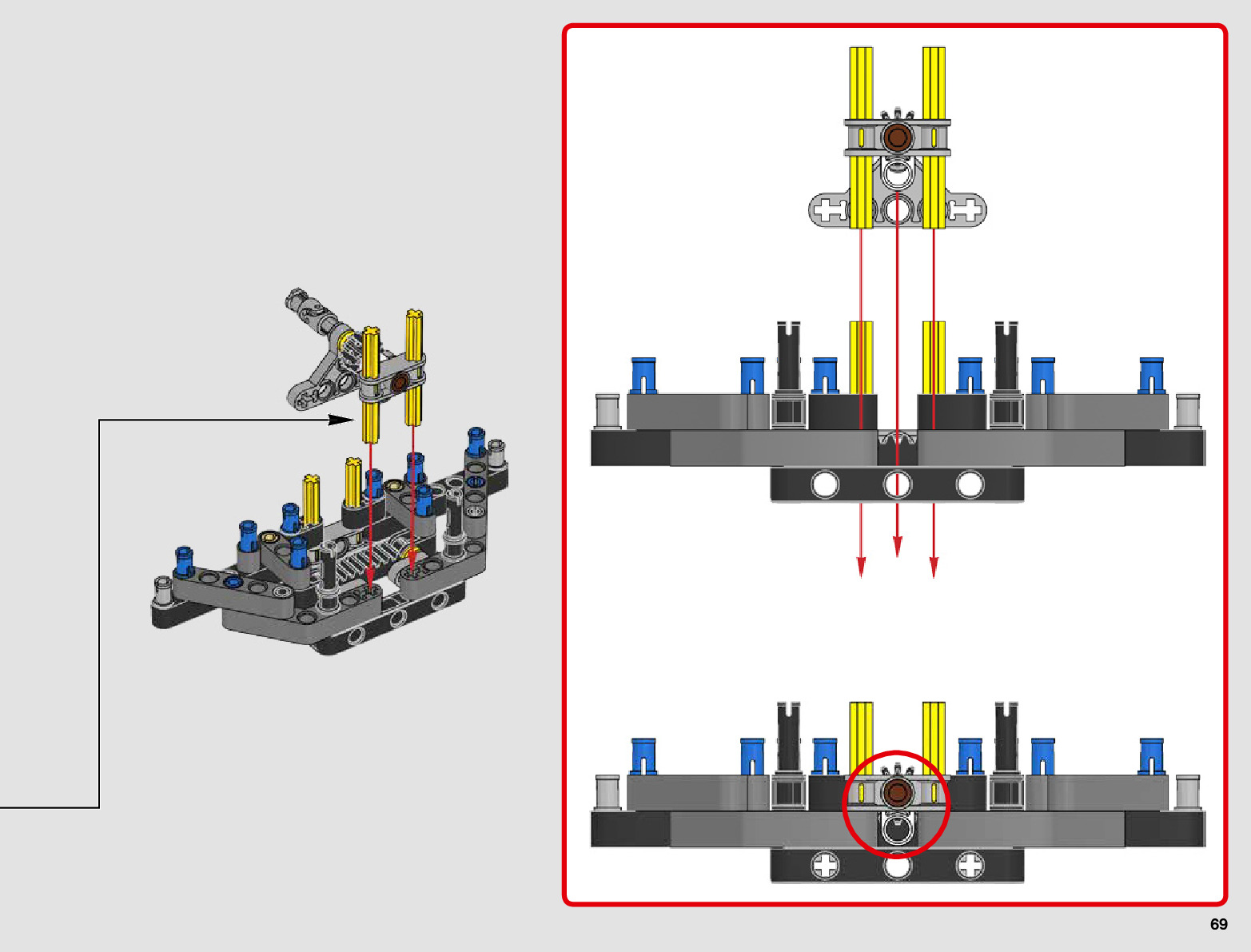 69