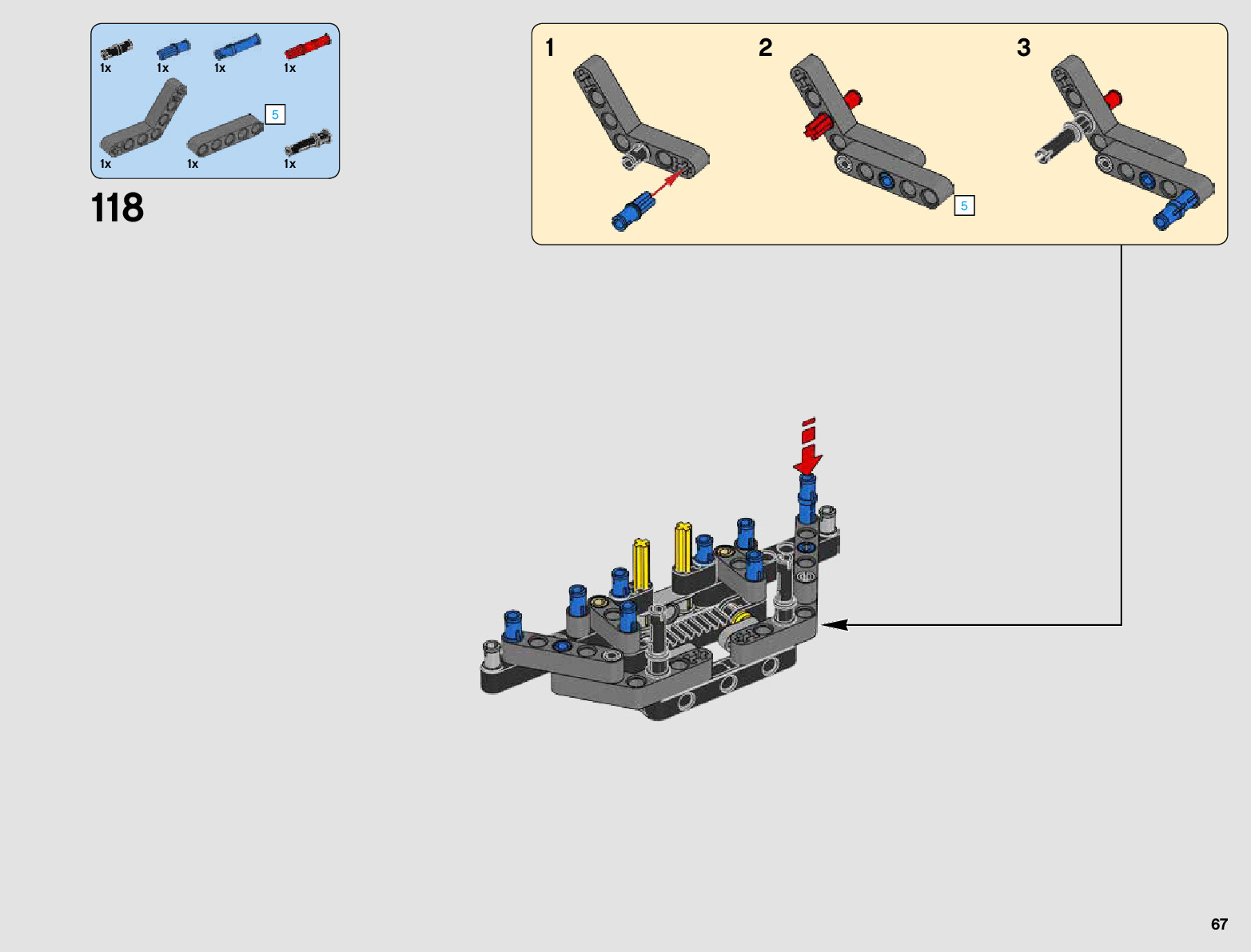 1x 1x 1x 1x

5

1x 1x 1x

118

1

2

5

3

67