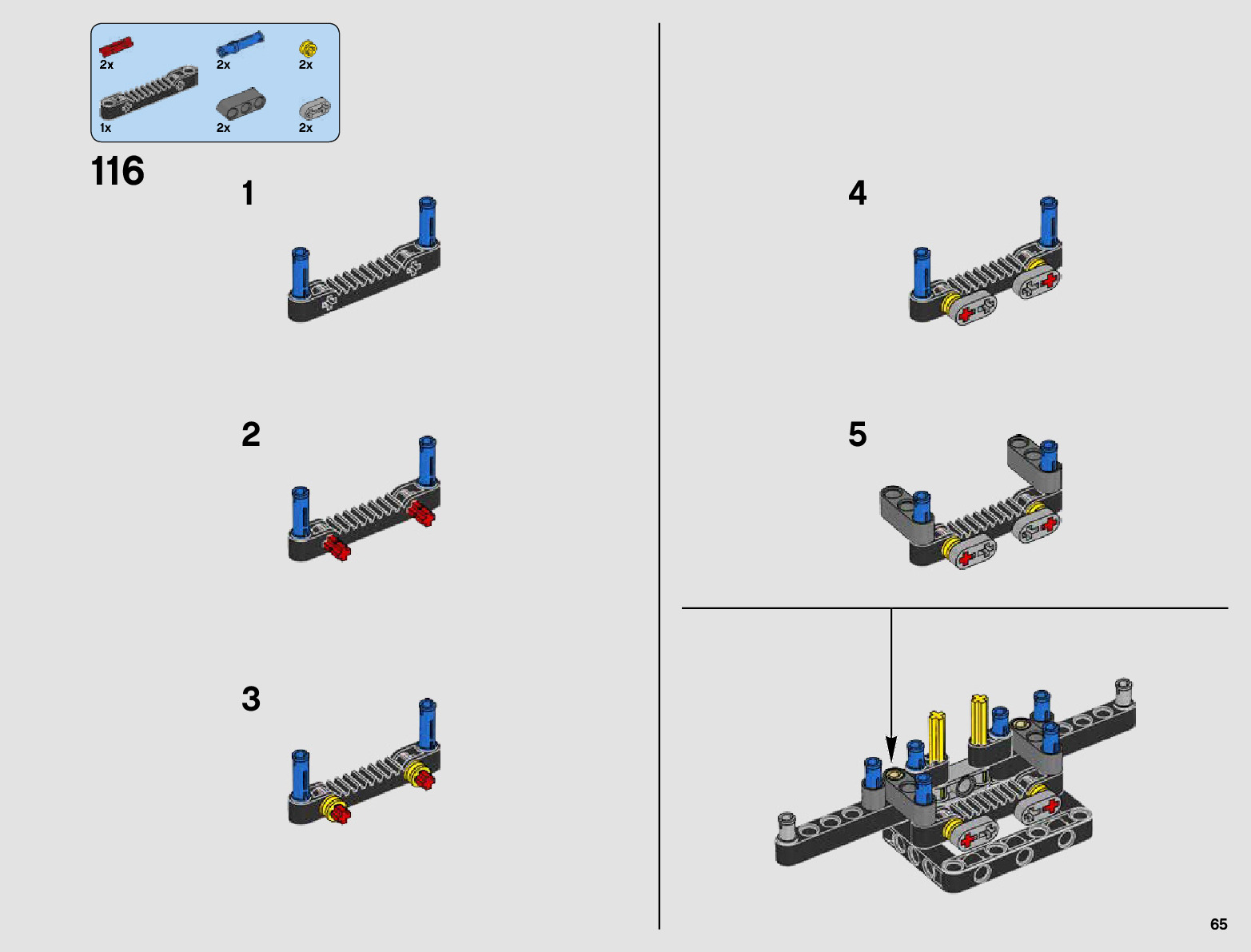 2x
2x
2x
1x
2x
2x

116

1

2

3

4

5

65