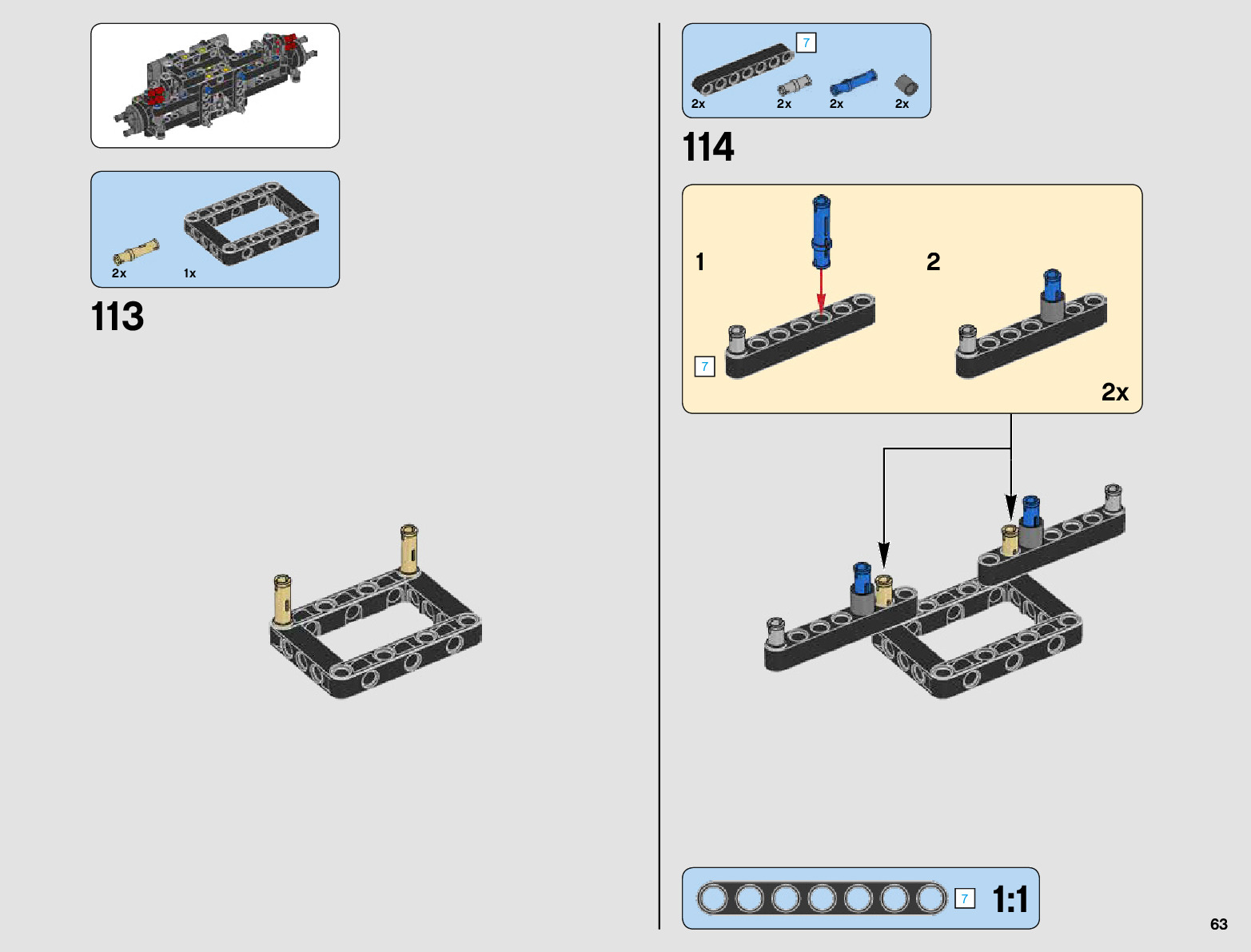 2x 1x

113

7

2x 2x 2x 2x

114

1

7

2

2x

7 1:1

63