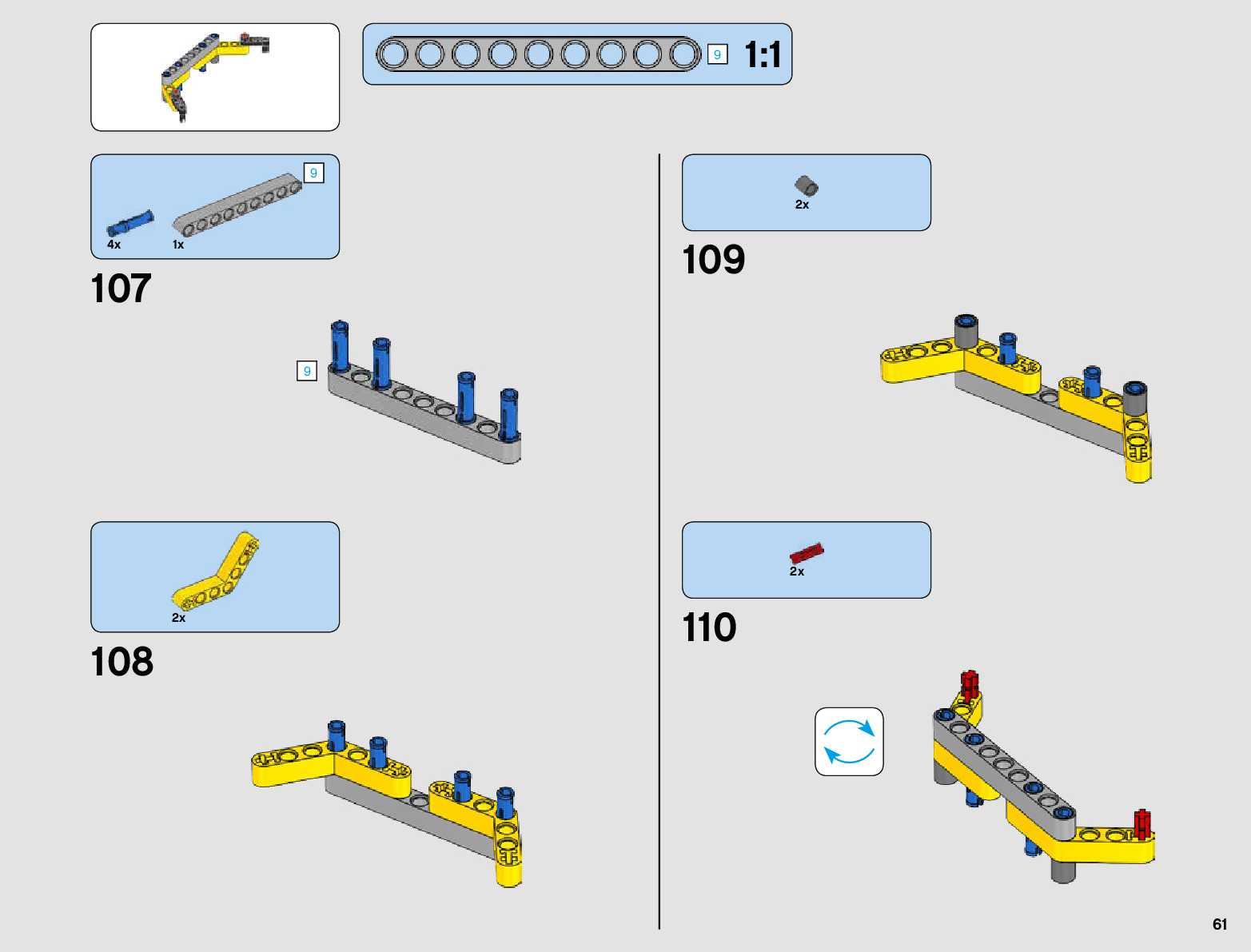 9 1:1

9

4x 1x

107

9

2x

108

2x

109

2x

110

61