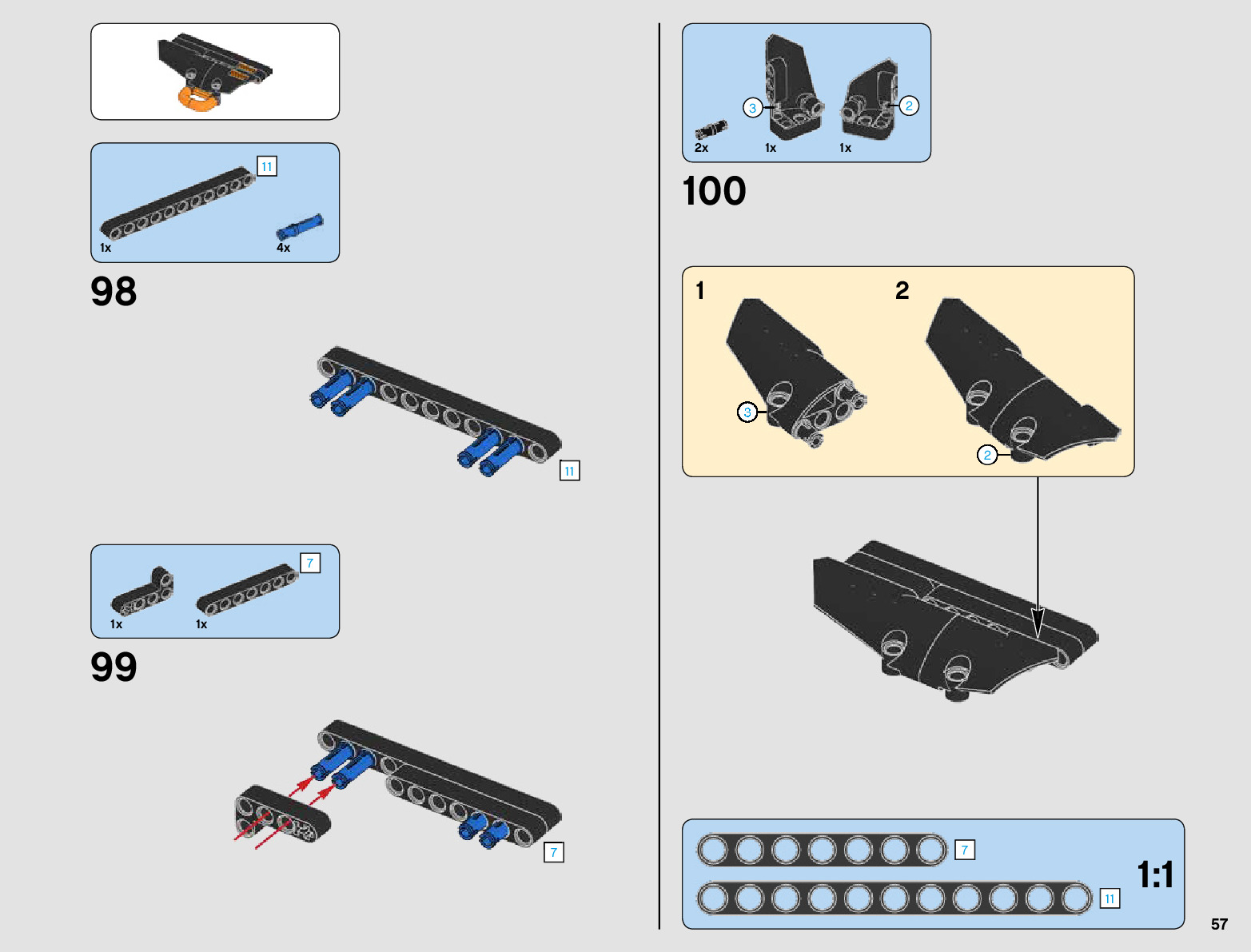 11
1x
4x
98
11
7
1x
1x
99
7
3
2
2x
1x
1x
100
1
2
3
2
7
11
1:1
57