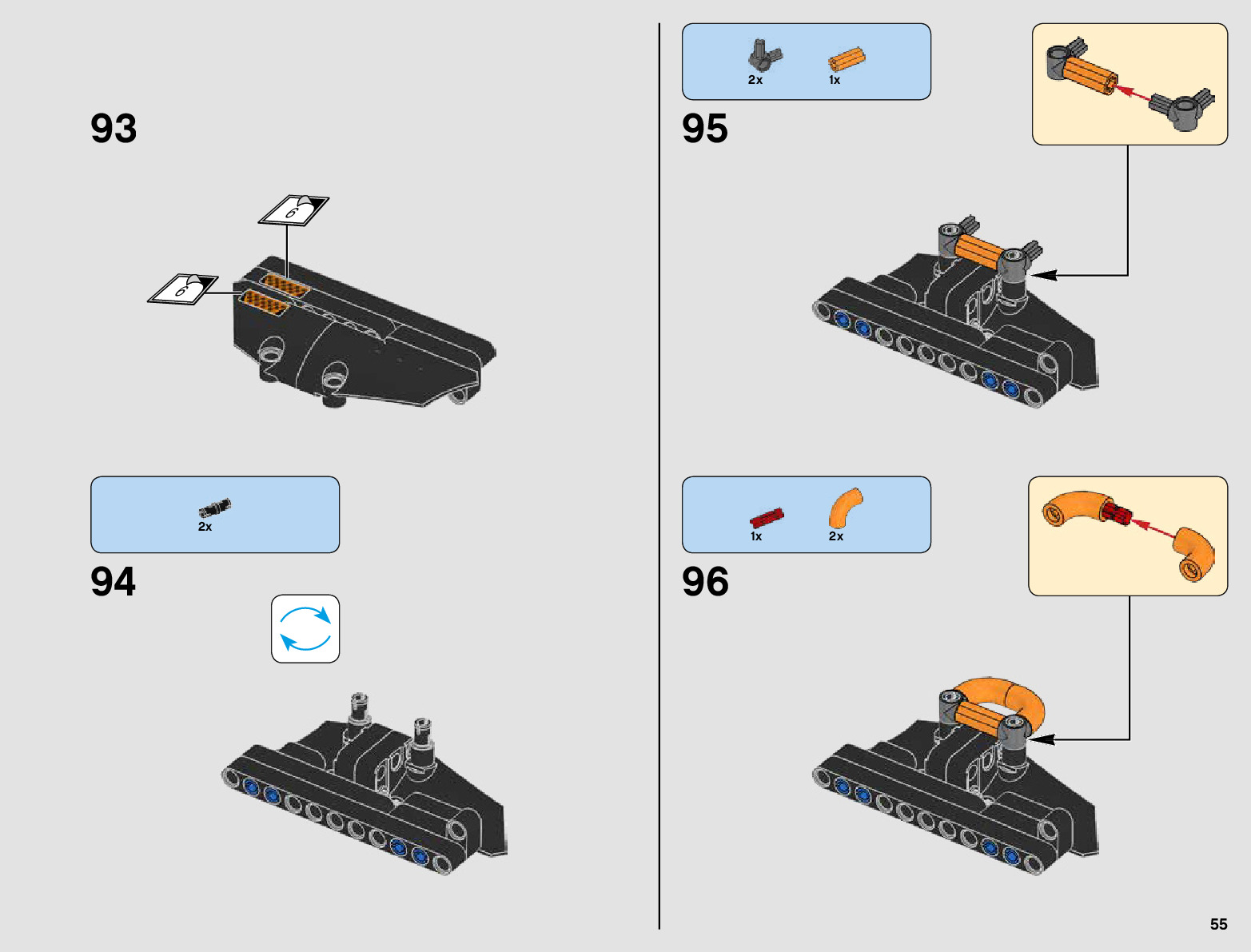 93

6

6

2x

94

2x

1x

95

1x

2x

96

55