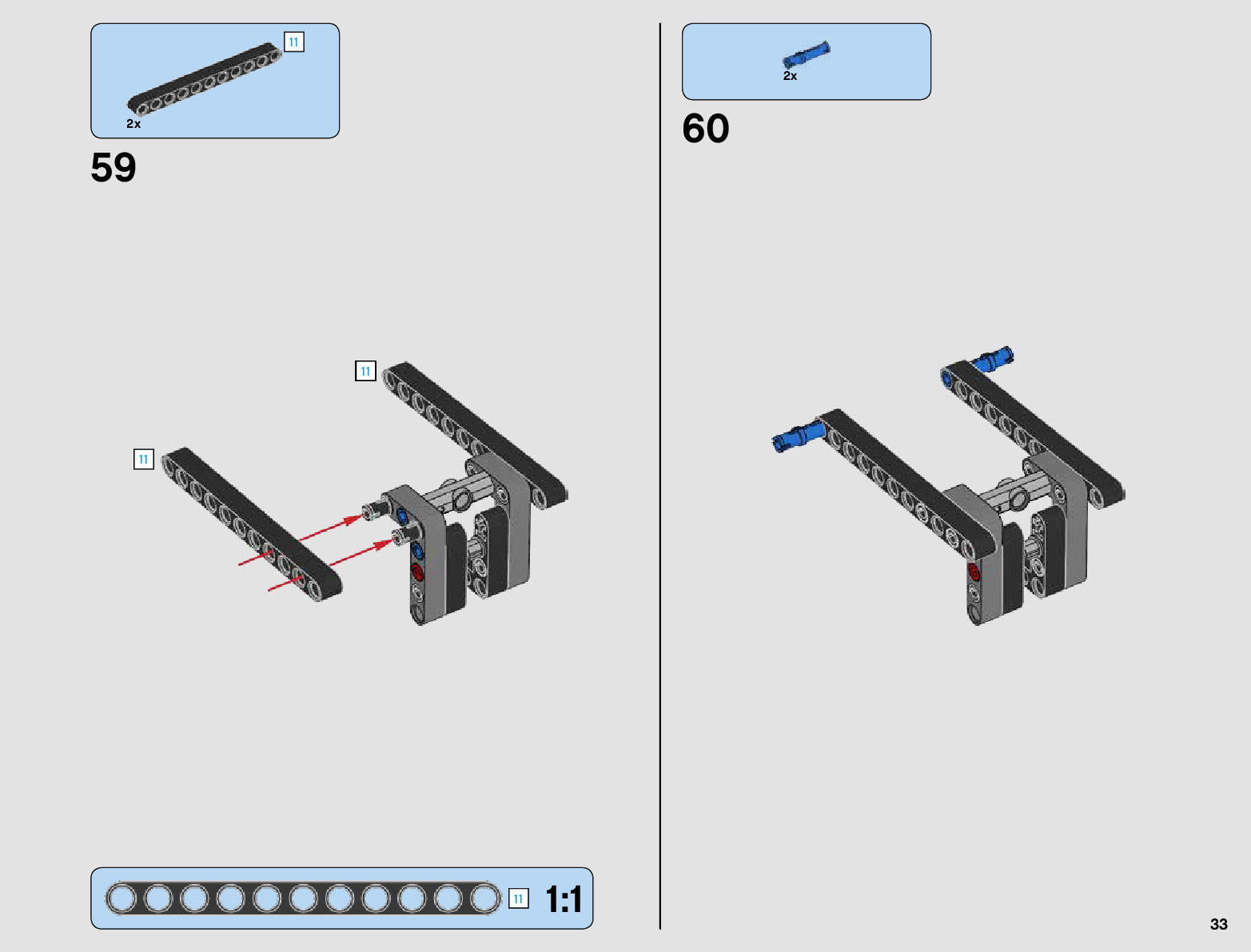 11
2x
59
11
11
11
1:1
2x
60
33