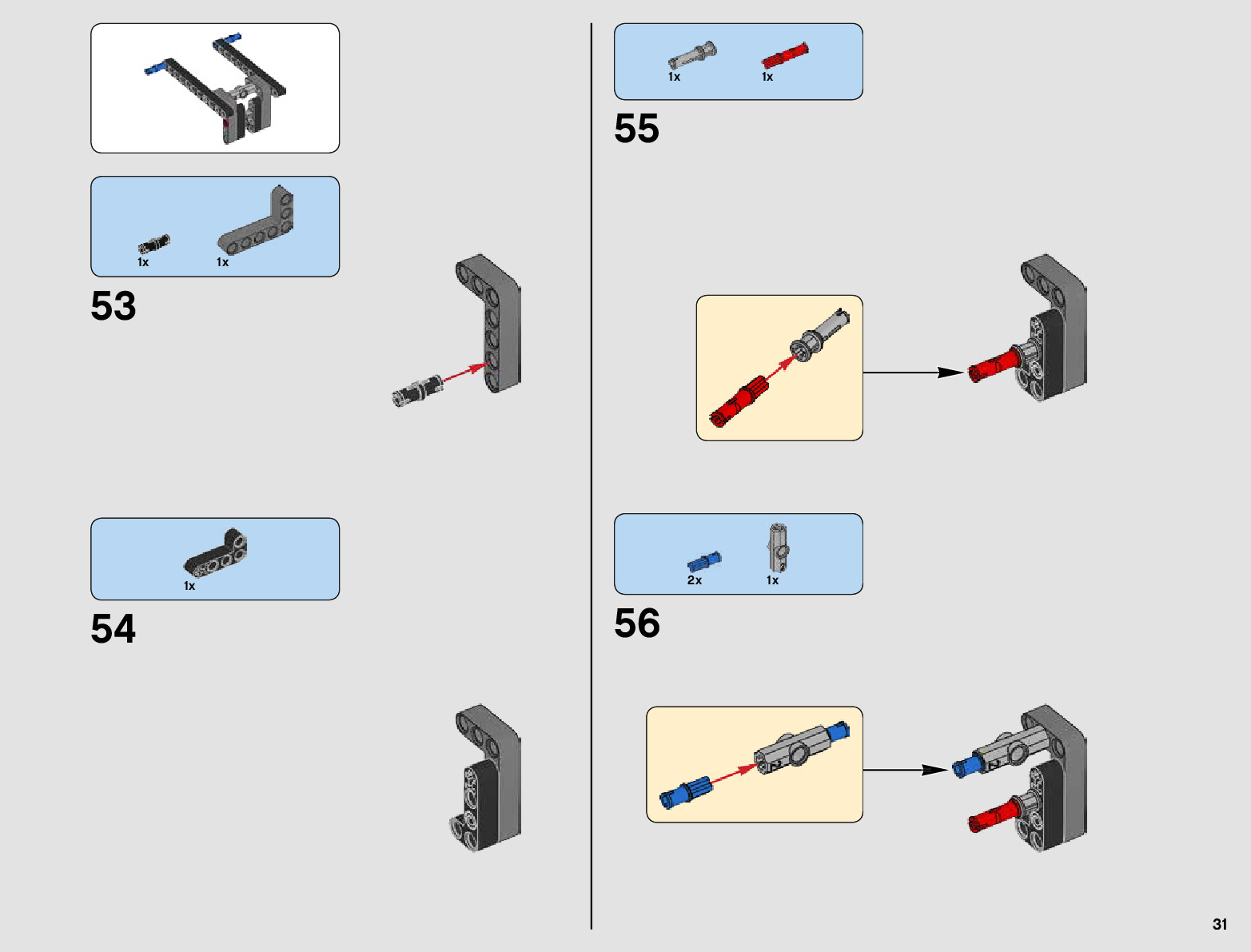 1x 1x

53

1x

54

1x 1x

55

2x 1x

56

31