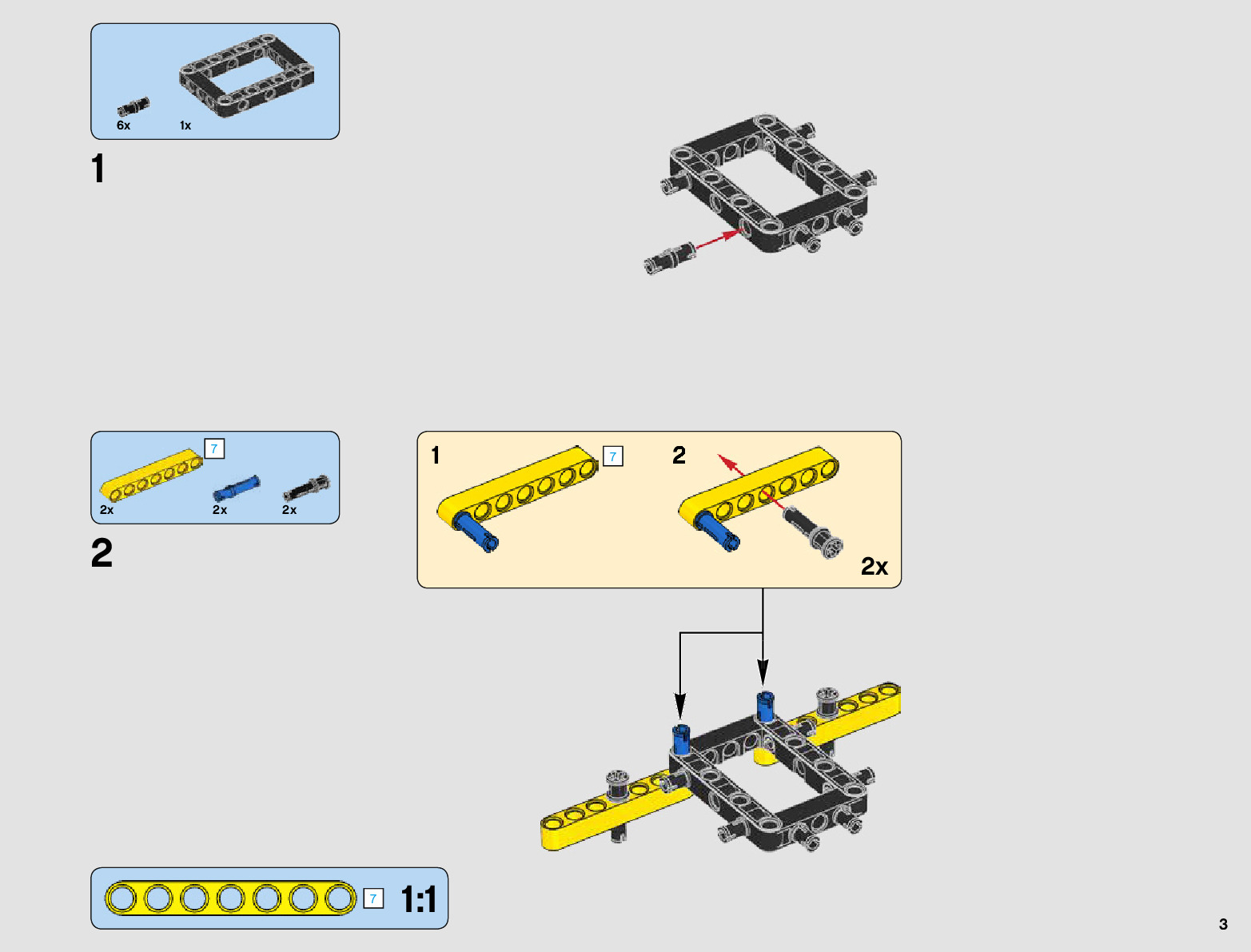 6x 1x

1

7

2x 2x 2x

2

1 7 2

2x

7 1:1

3