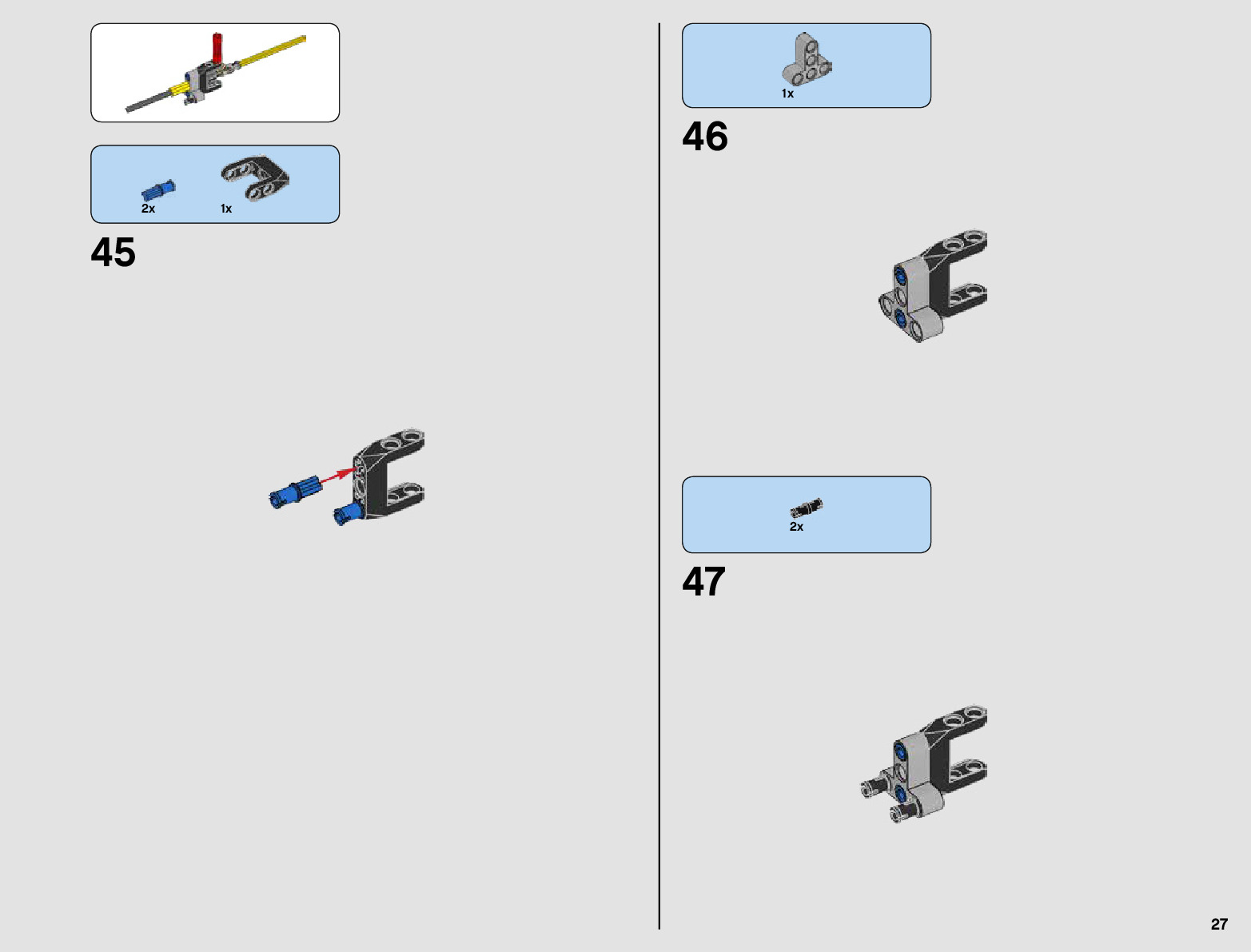 2x
1x

45

1x

46

2x

47

27