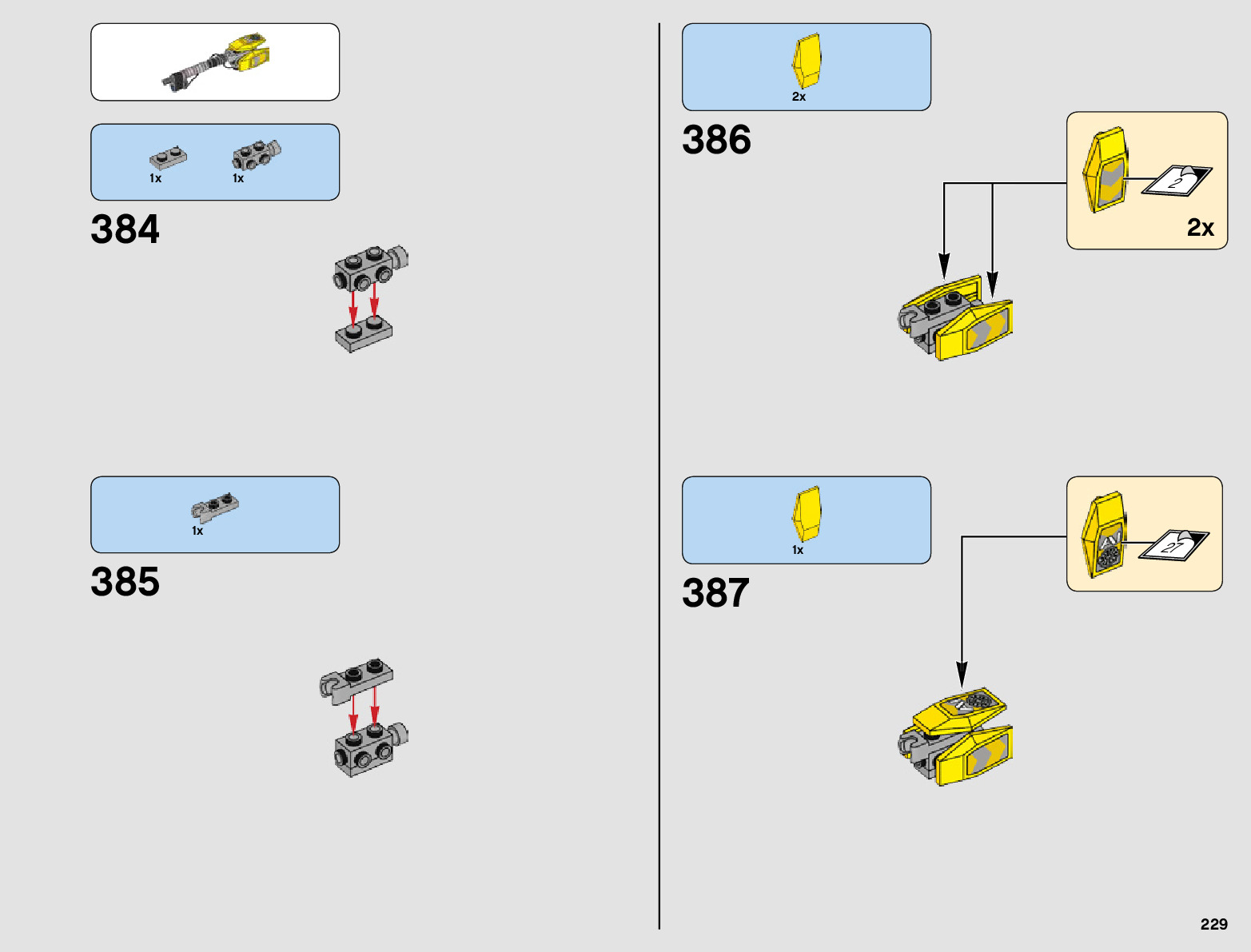 1x 1x

384

1x

385

2x

386

2

2x

1x

387

27

229