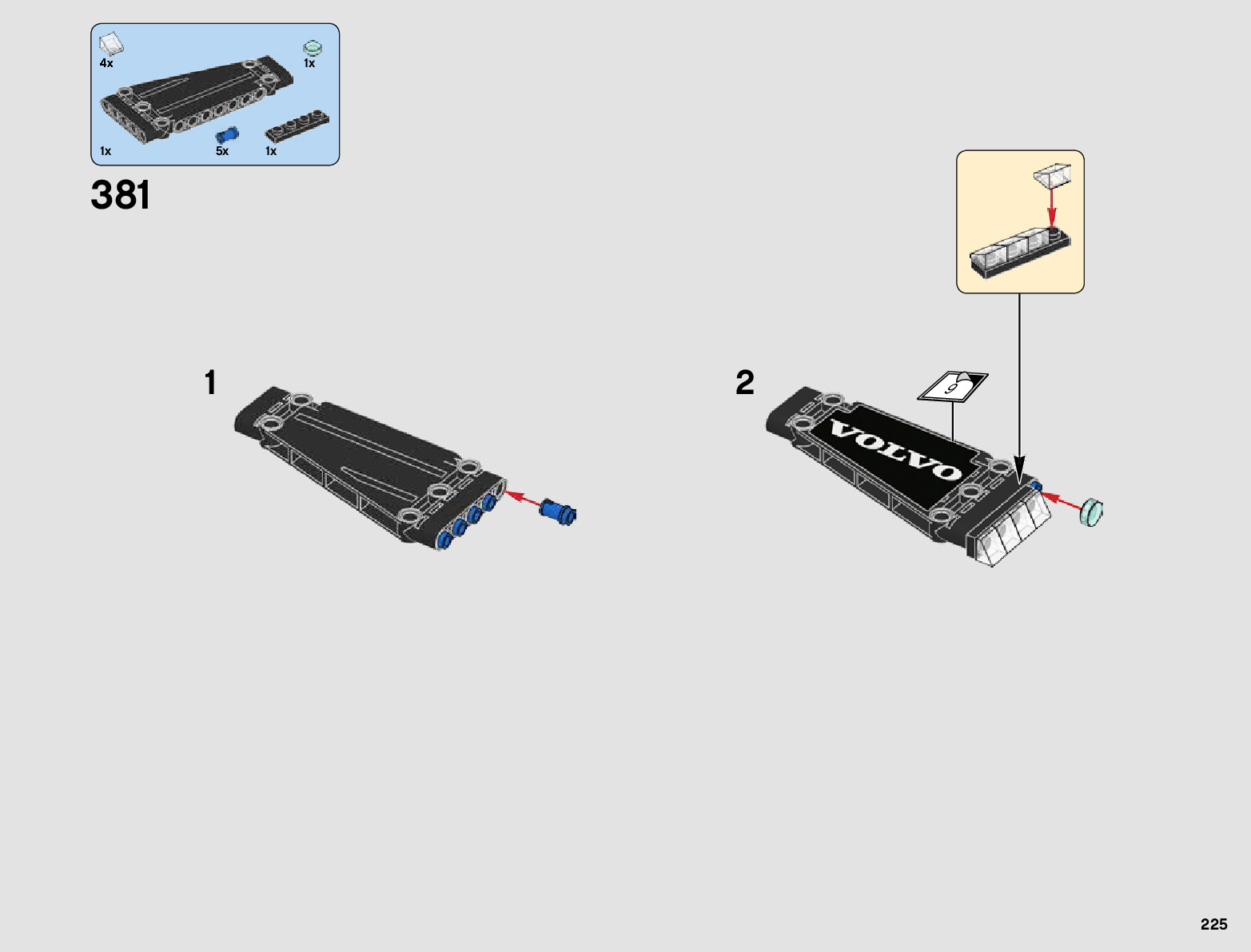 4x
1x
1x
5x
1x

381

1

2

9

VOLVO

225