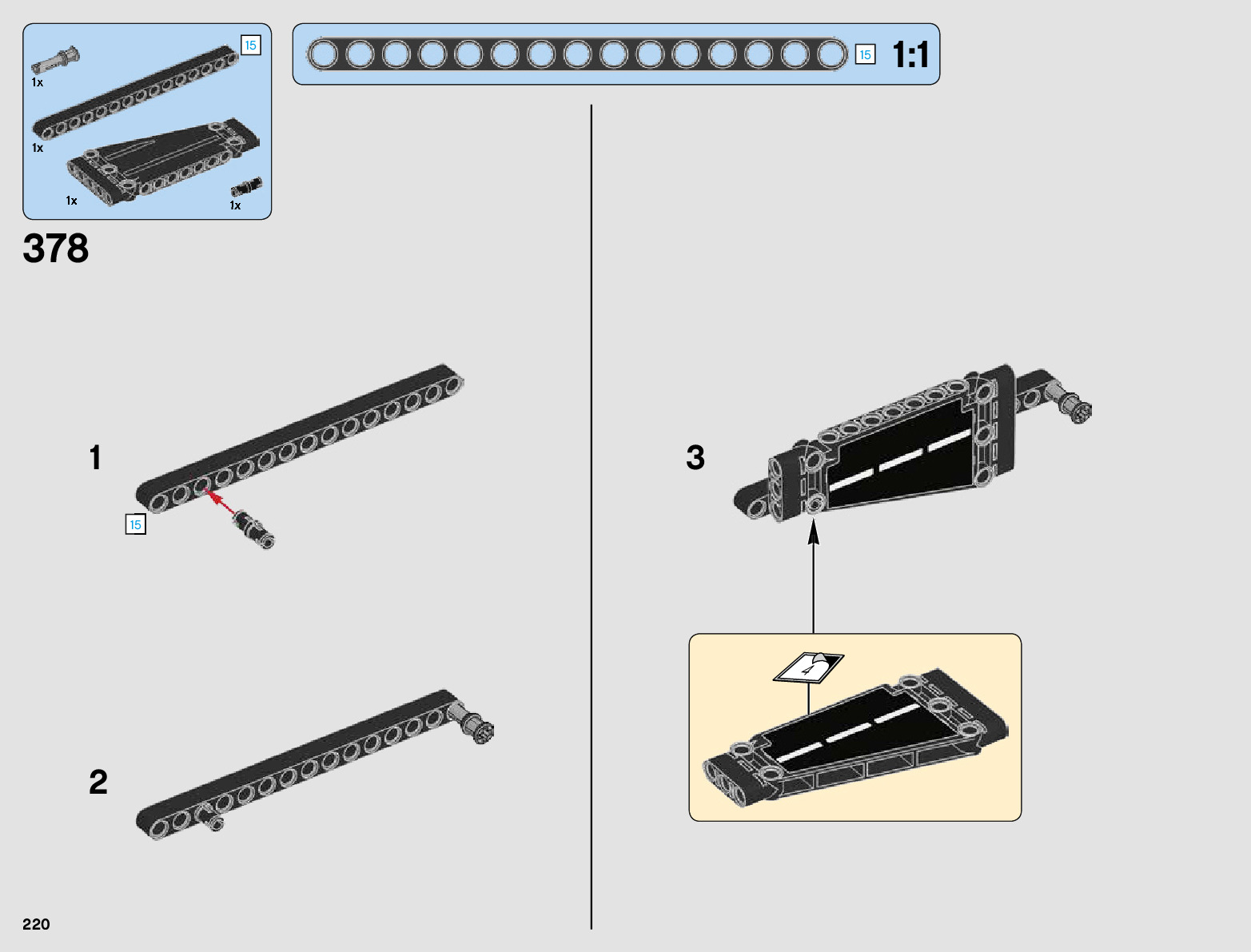 1x
15
1x
1x
1x

15 1:1

378

1
15

2

3

4

220