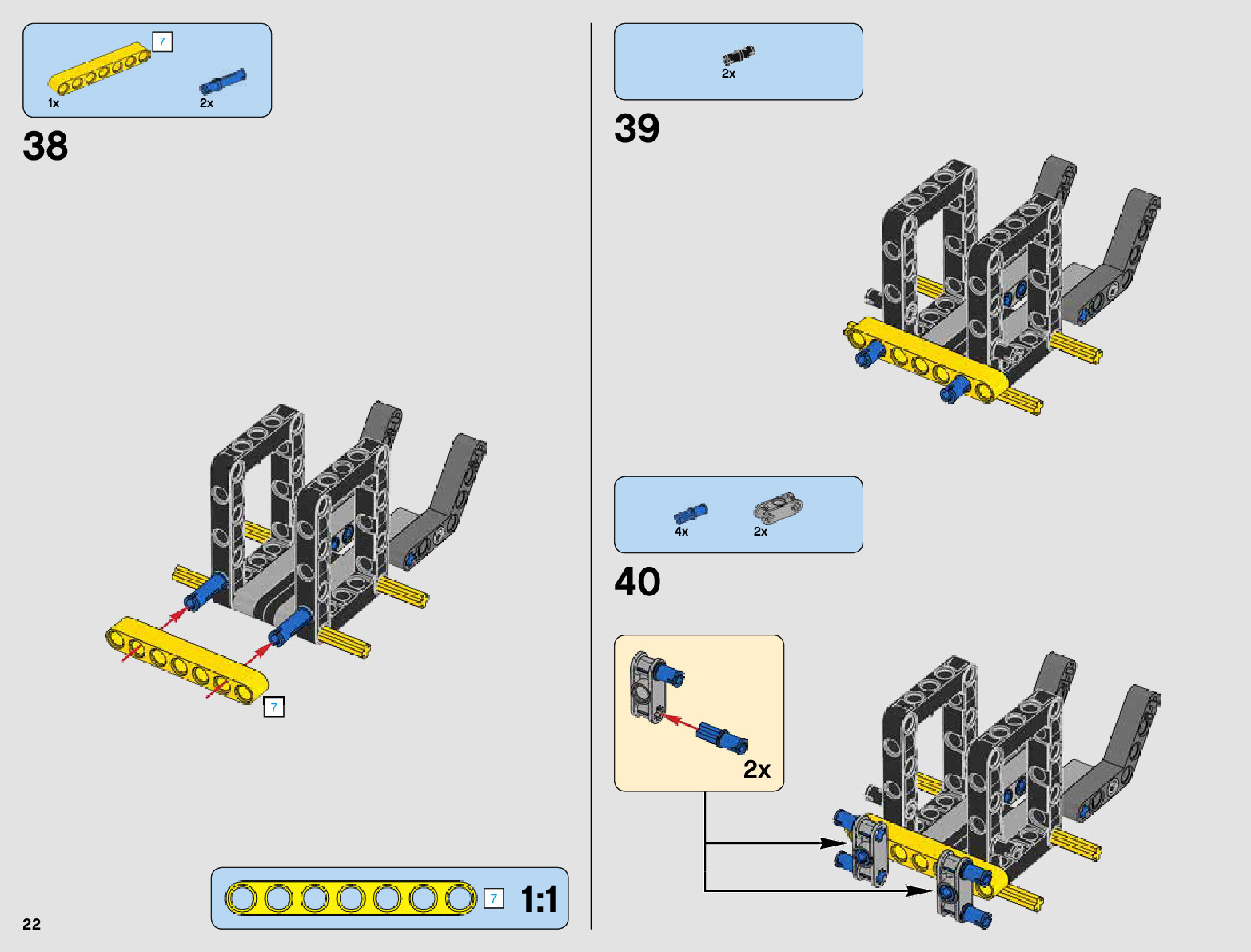 7
1x
2x

38

7

7
1:1

22

2x

39

4x
2x

40

2x