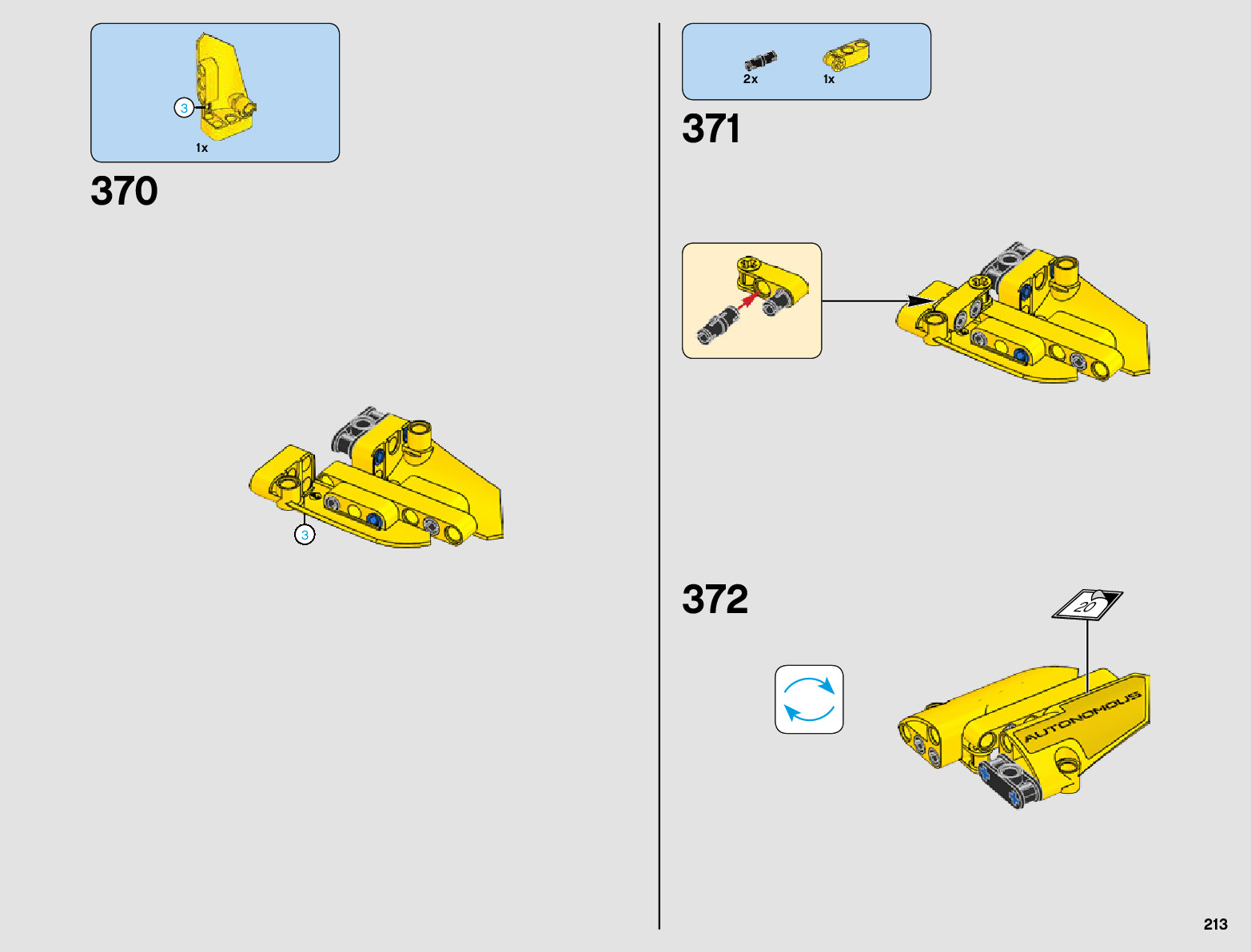 3
1x

370

3

2x 1x

371

372

20

AUTONOMOUS

213