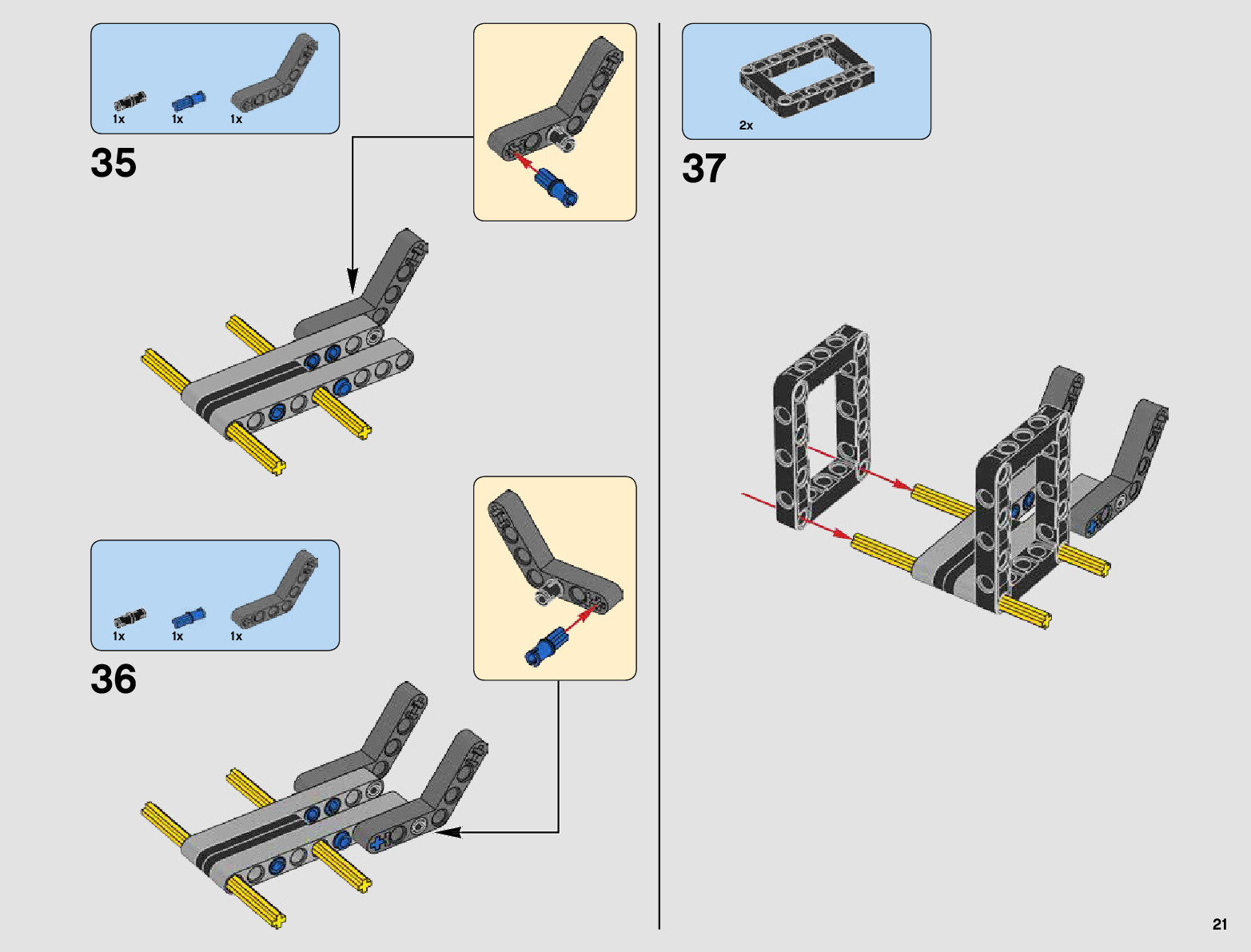 1x 1x 1x

35

1x 1x 1x

36

2x

37

21