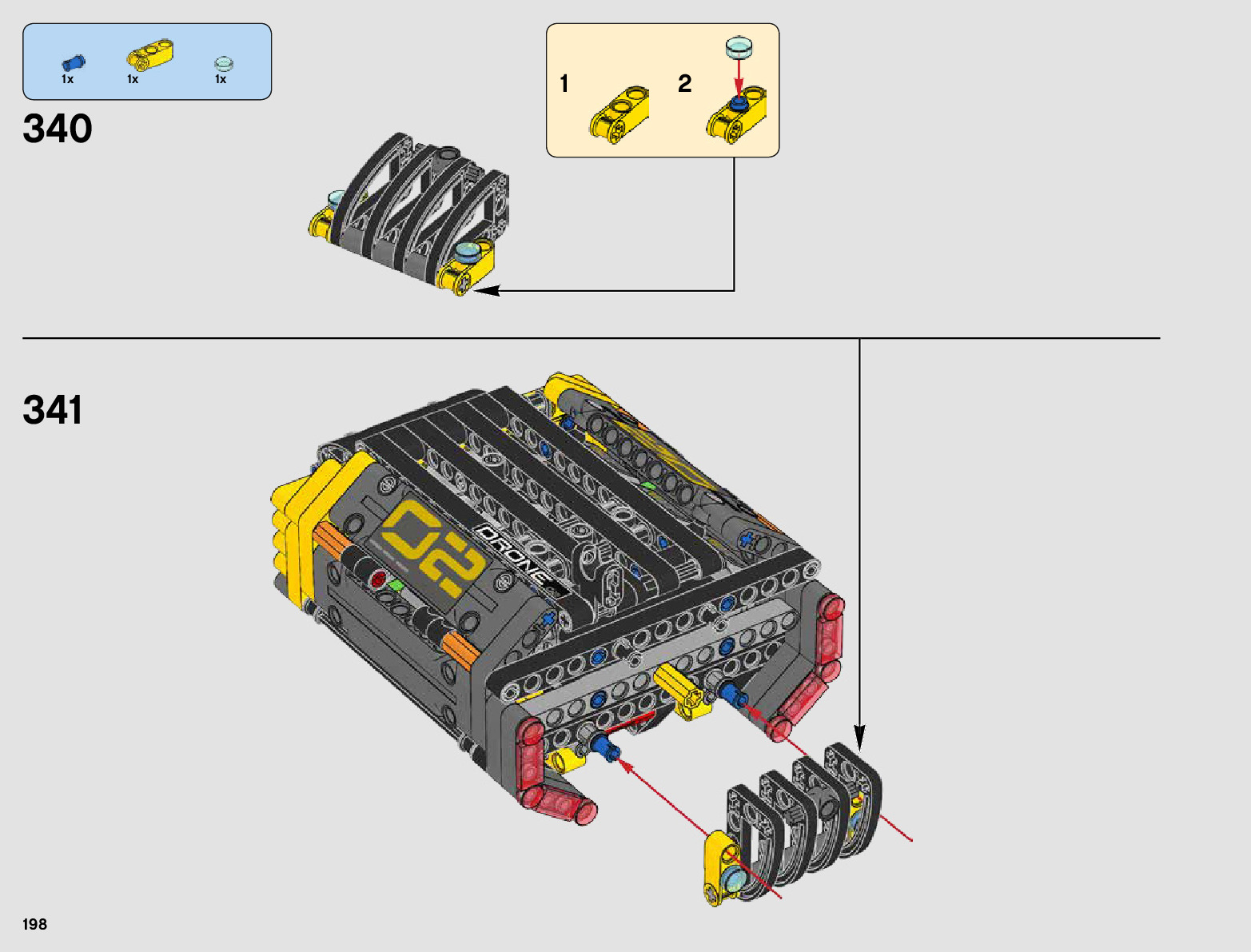 1x 1x 1x

340

1

2

341

02

DRONE

198