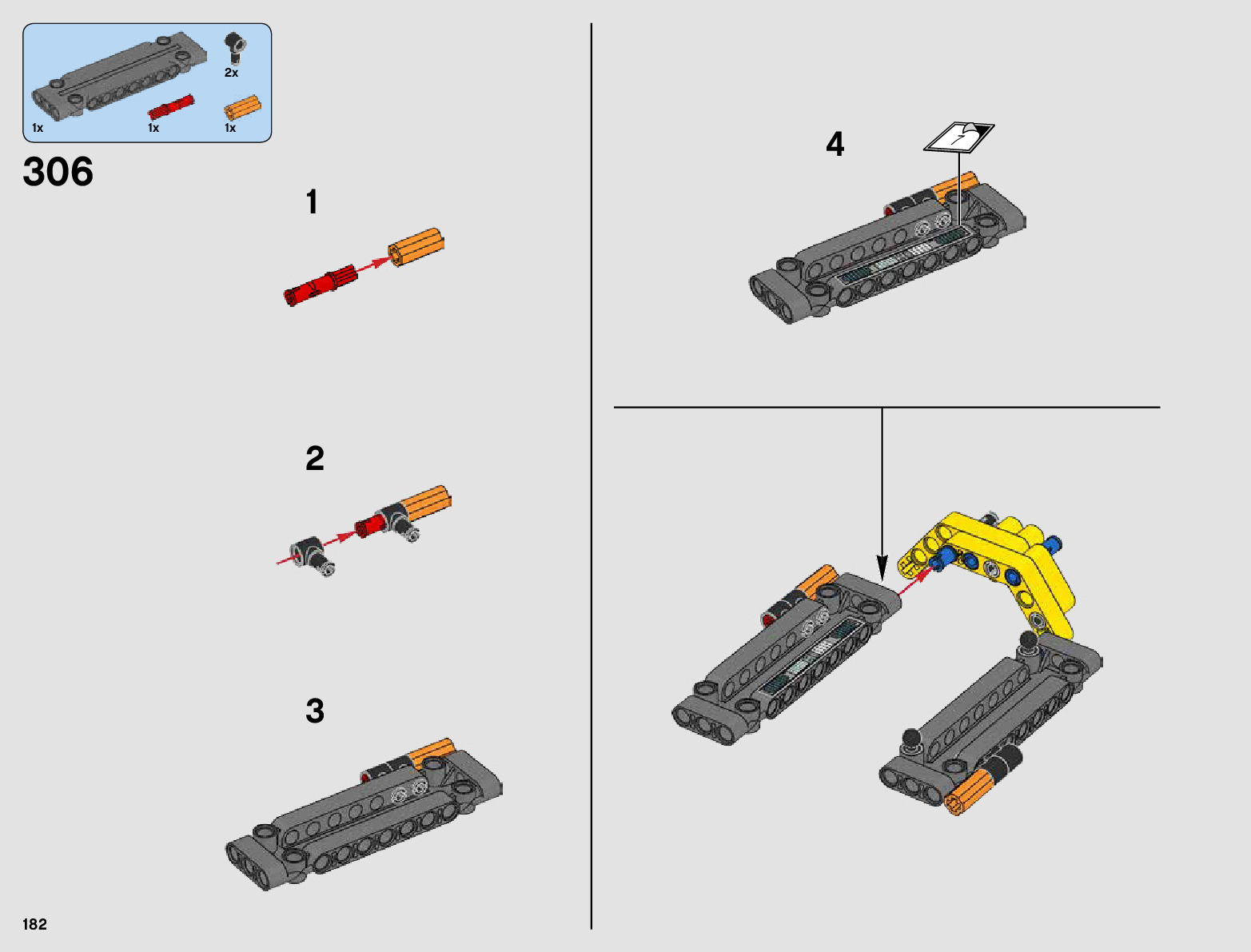 2x
1x
1x
1x
306
1
2
3
4
7
182