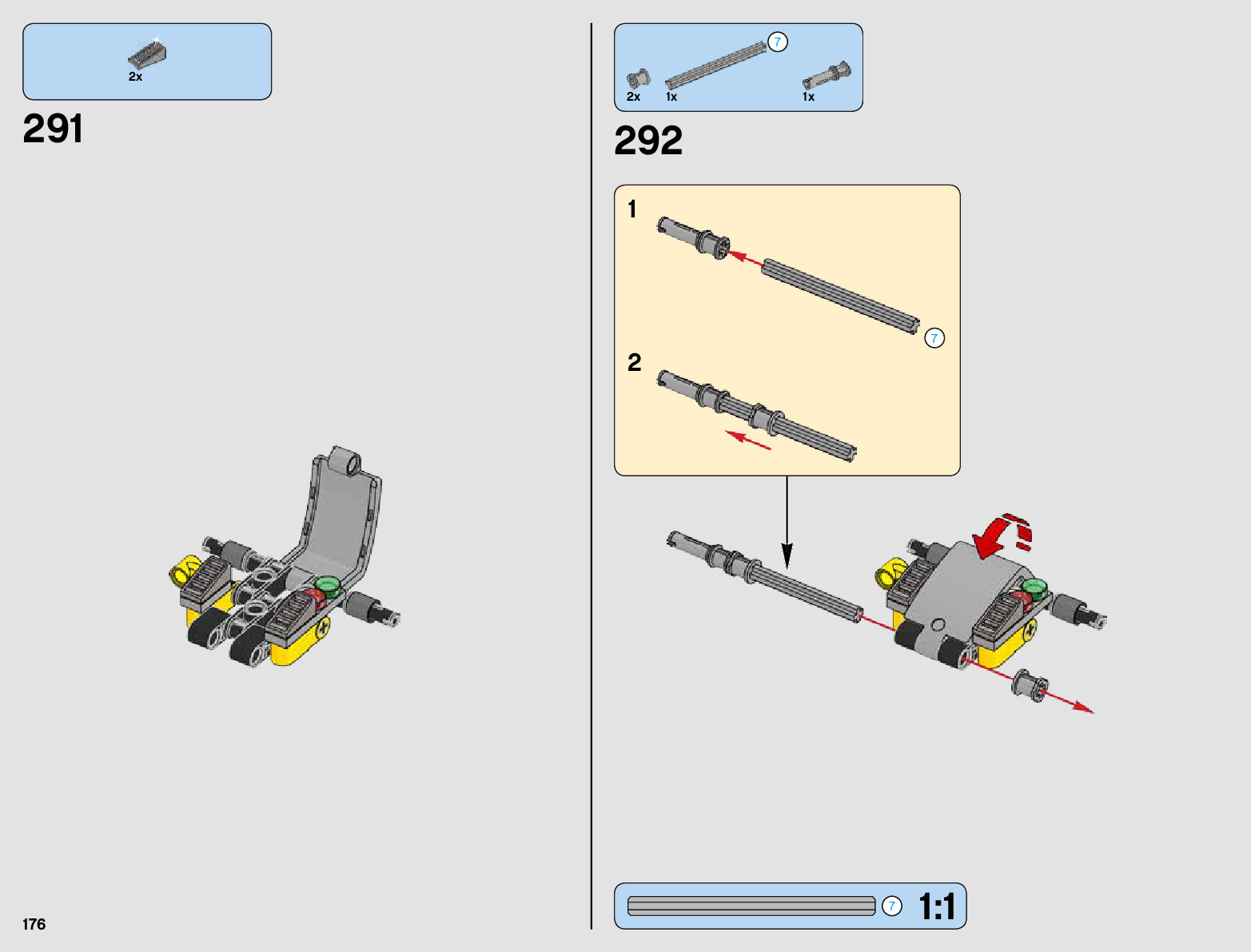 2x

291

176

7

2x 1x 1x

292

1

7

2

7 1:1