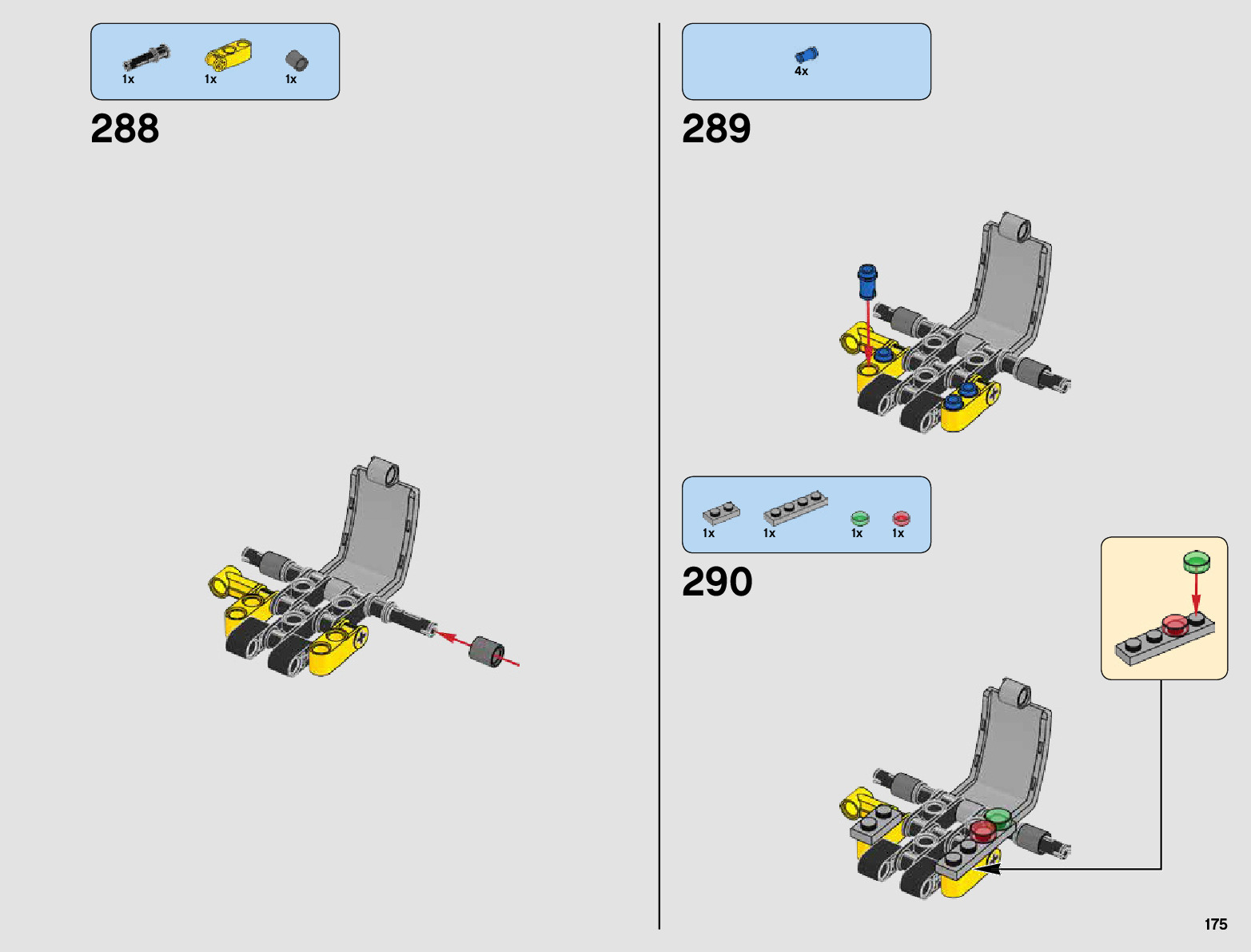 1x 1x 1x

288

4x

289

1x 1x 1x 1x

290

175