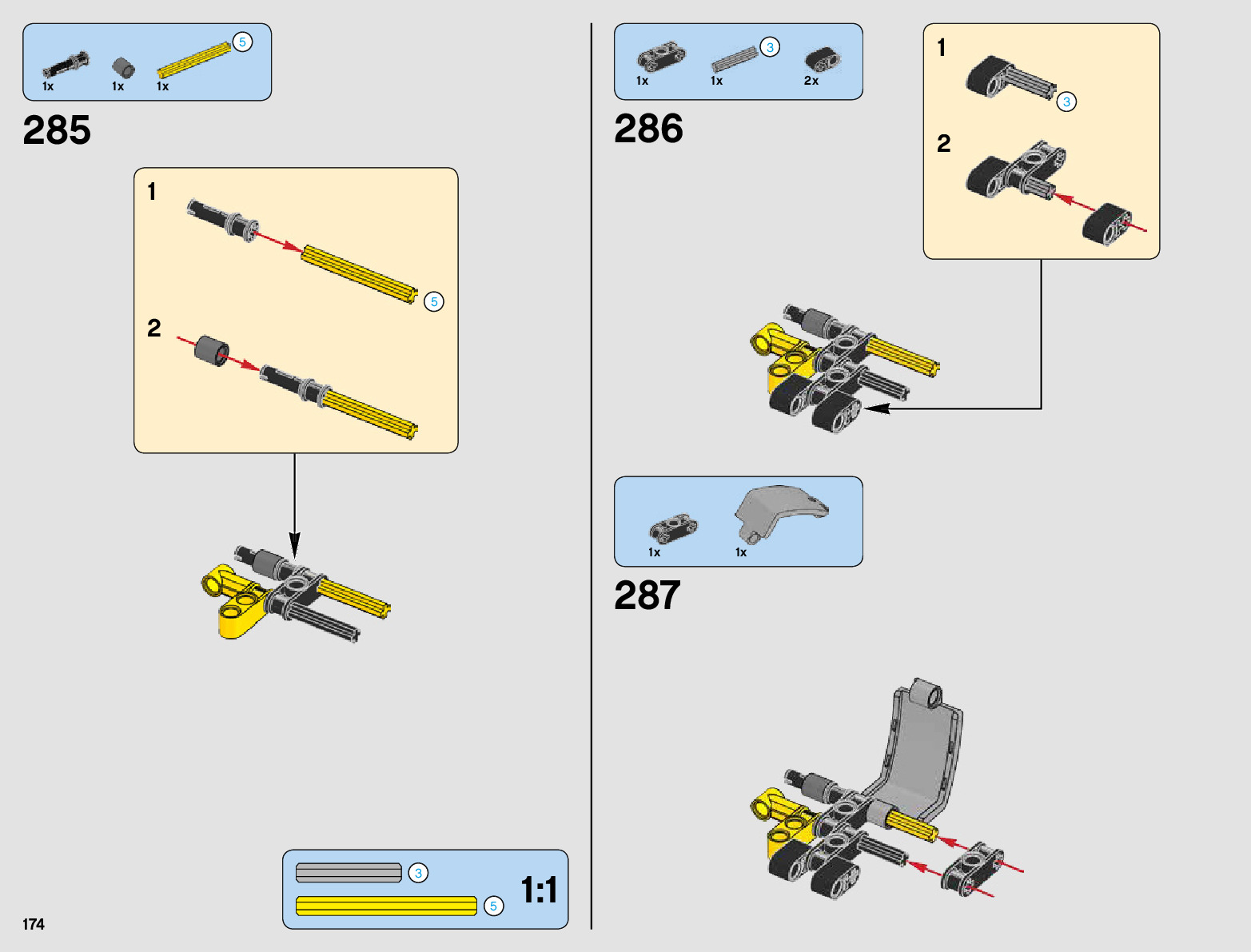 1x 1x 1x 5

285

1

5

2

3

5

1:1

174

1x 1x 3 2x

286

1

3

2

1x 1x

287