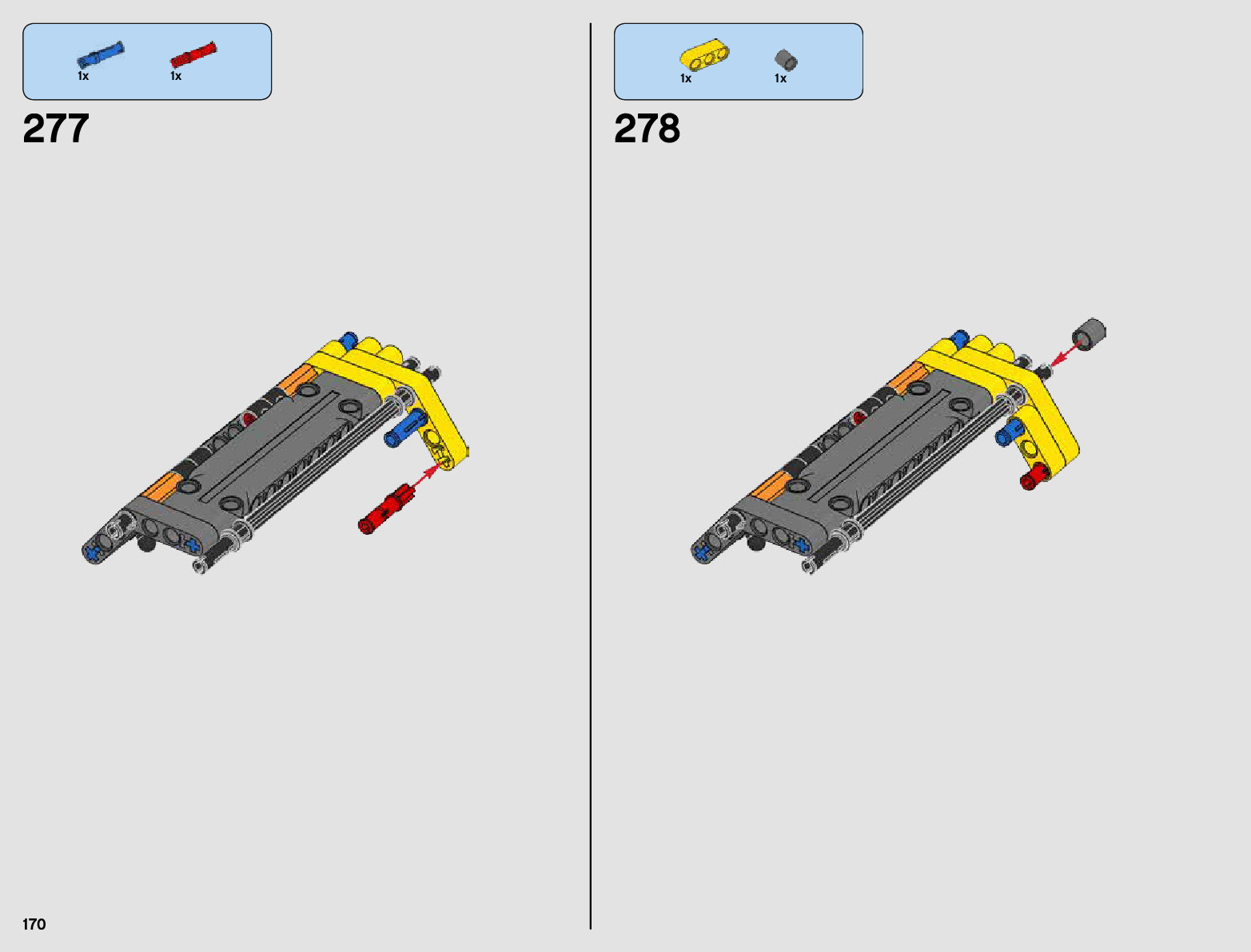 1x 1x

277

1x 1x

278

170