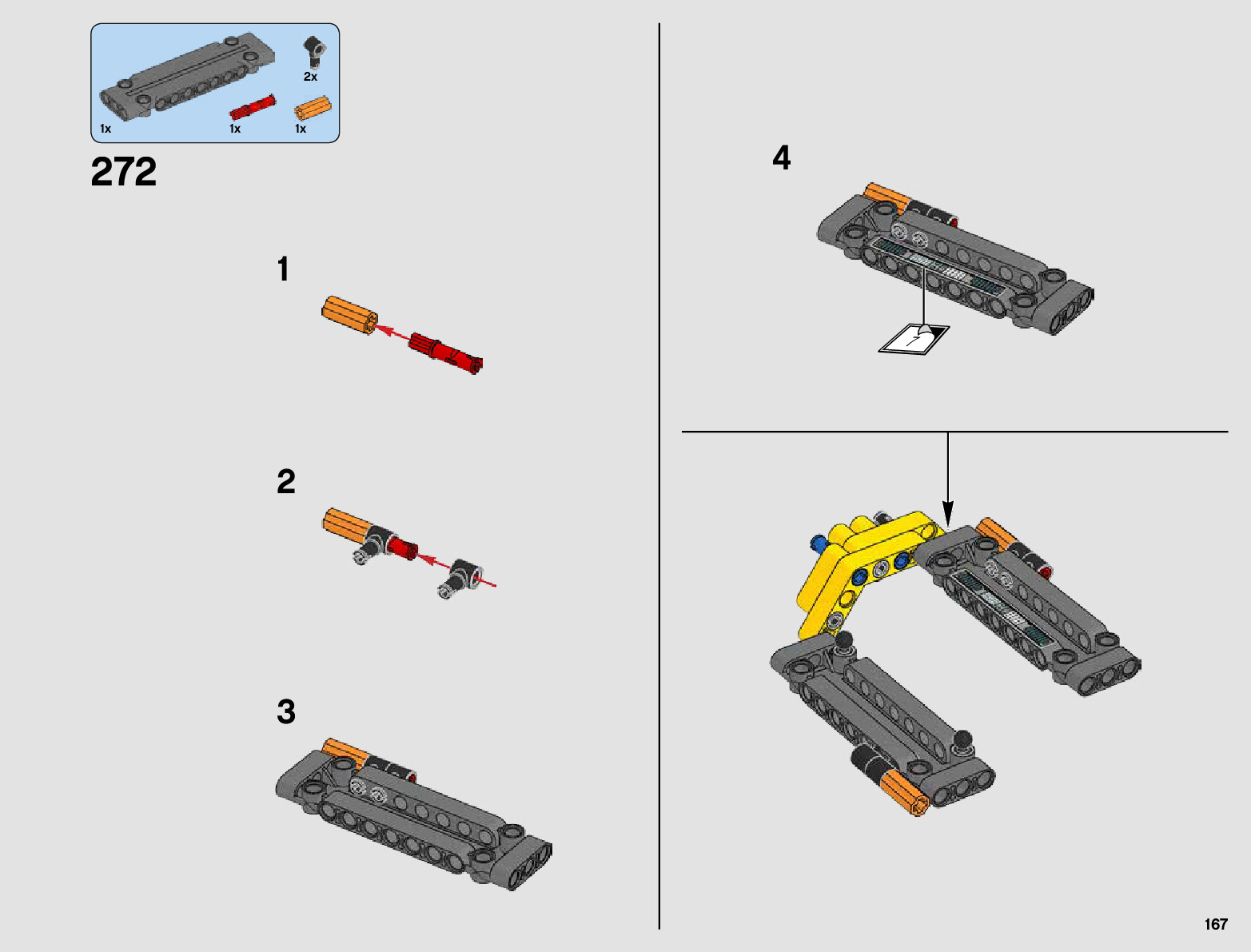 2x

1x

1x

1x

272

1

2

3

4

7

167