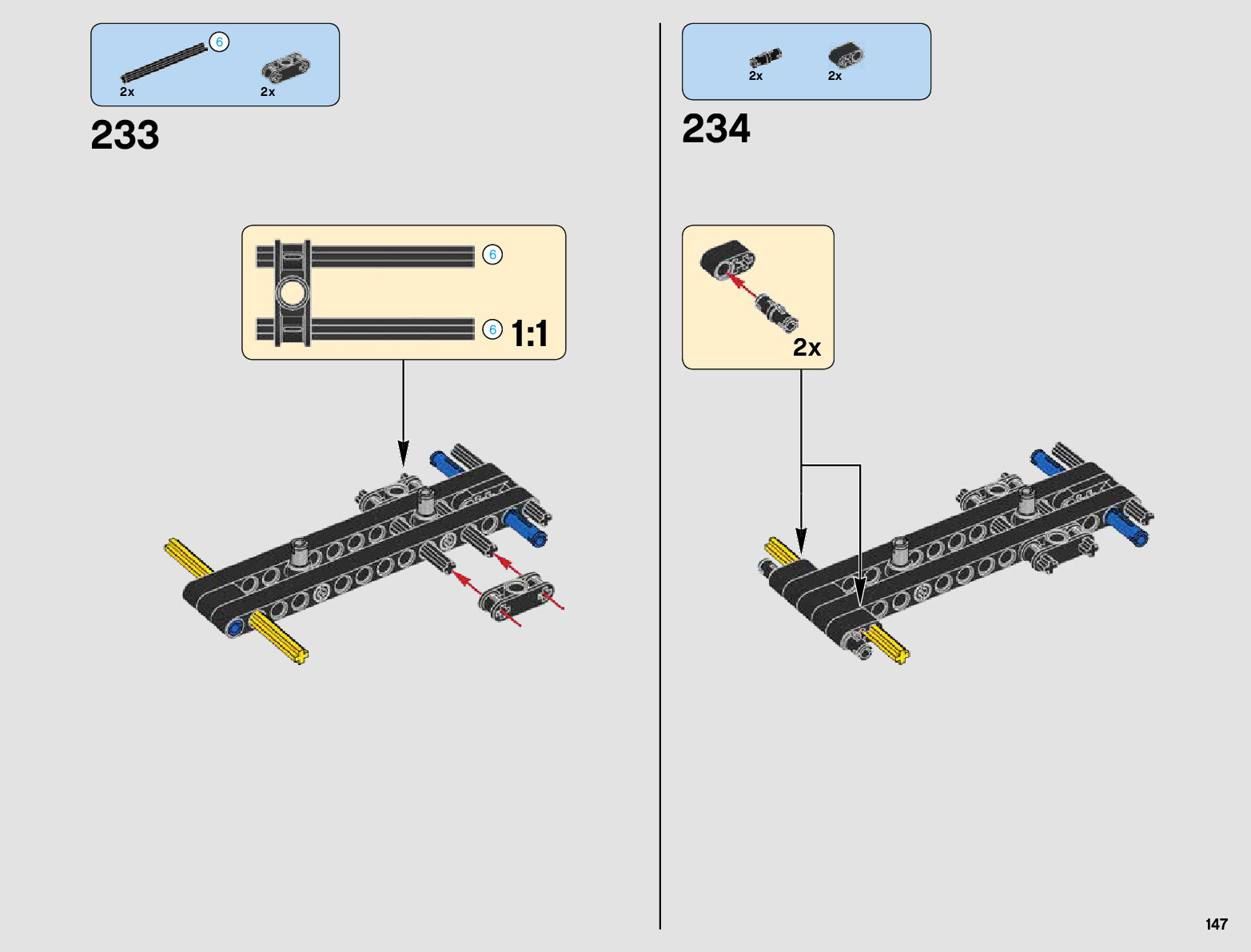 6
2x
2x

233

6
6
1:1

2x
2x

234

2x

147