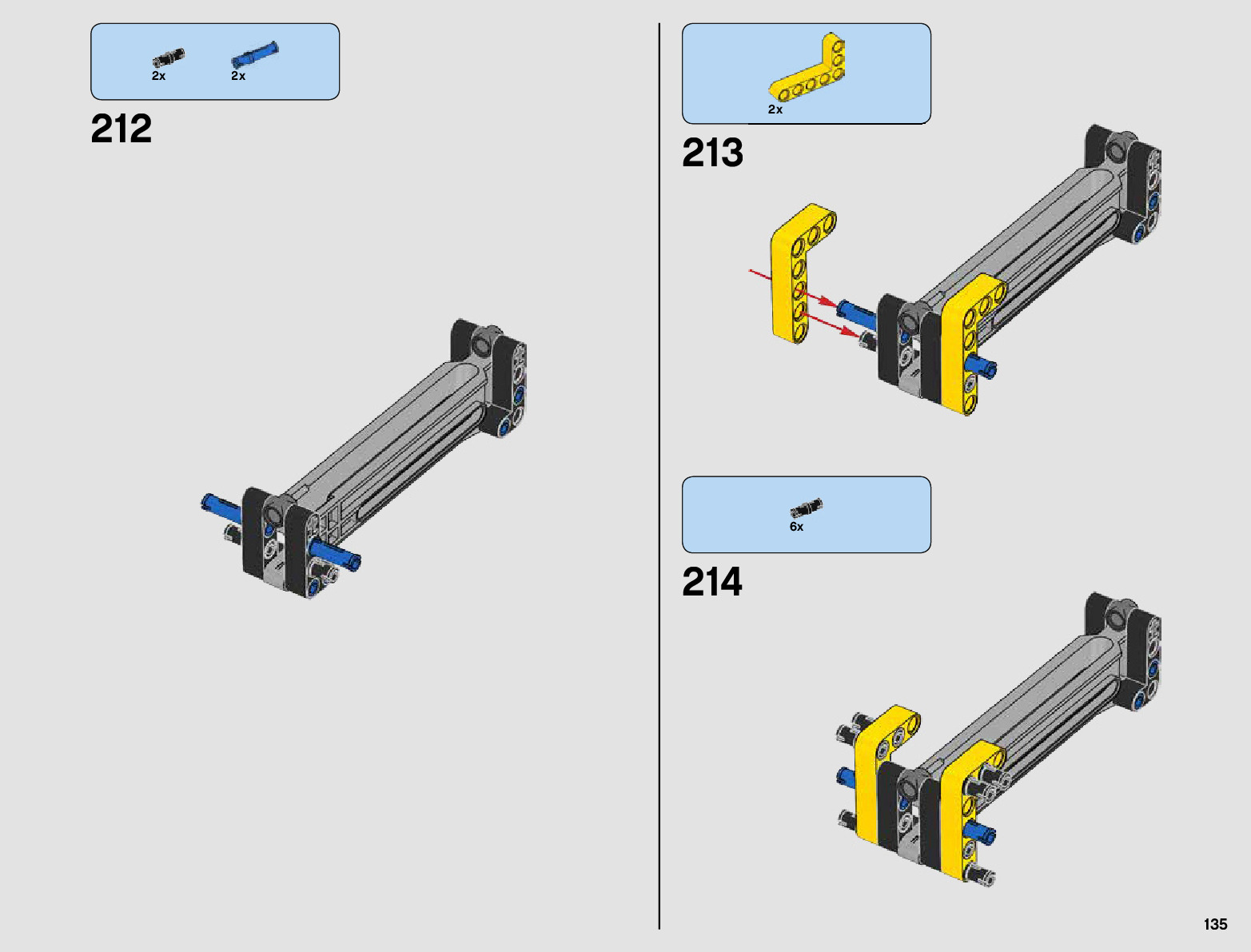 2x 2x

212

2x

213

6x

214

135