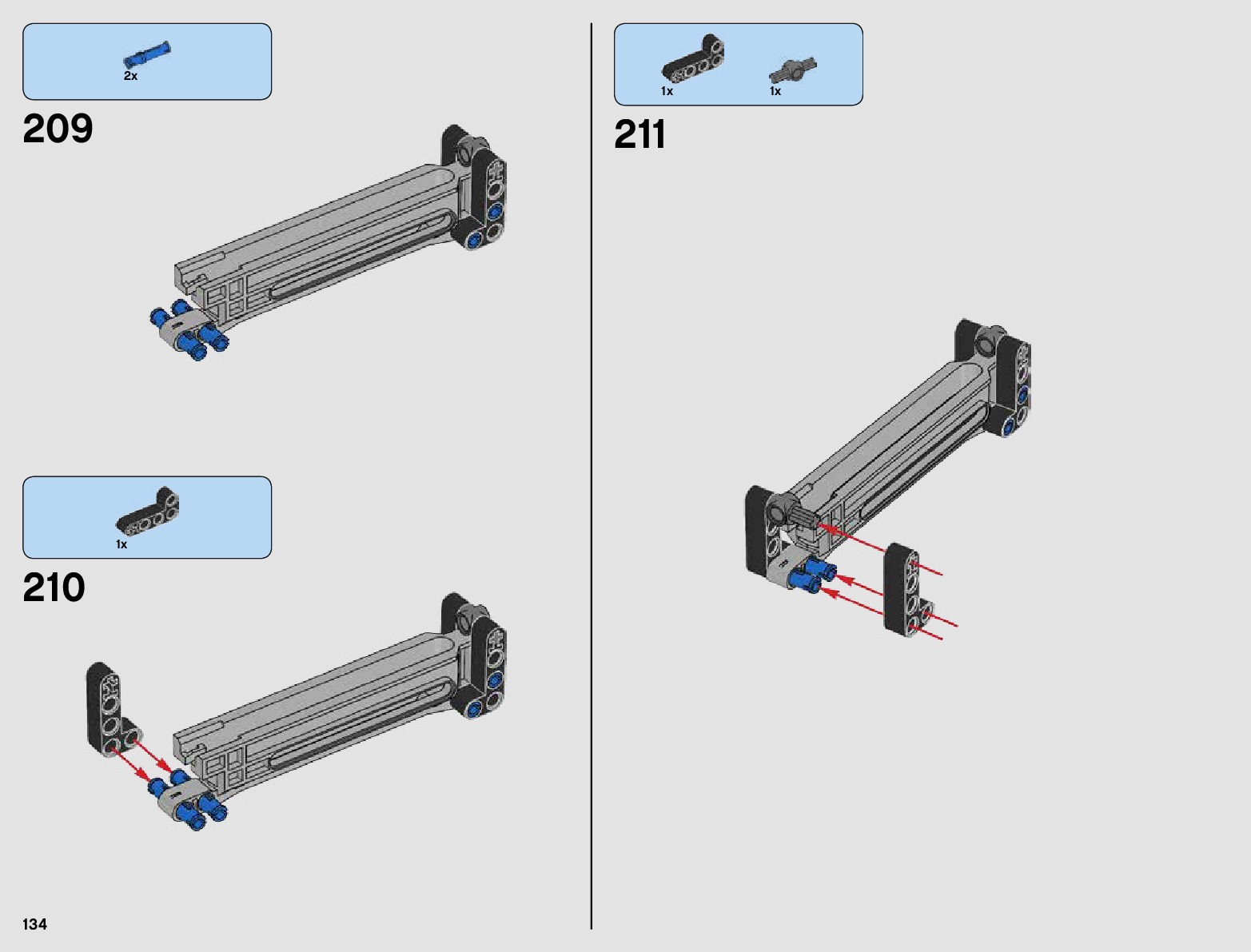 2x

209

1x

210

1x 1x

211

134