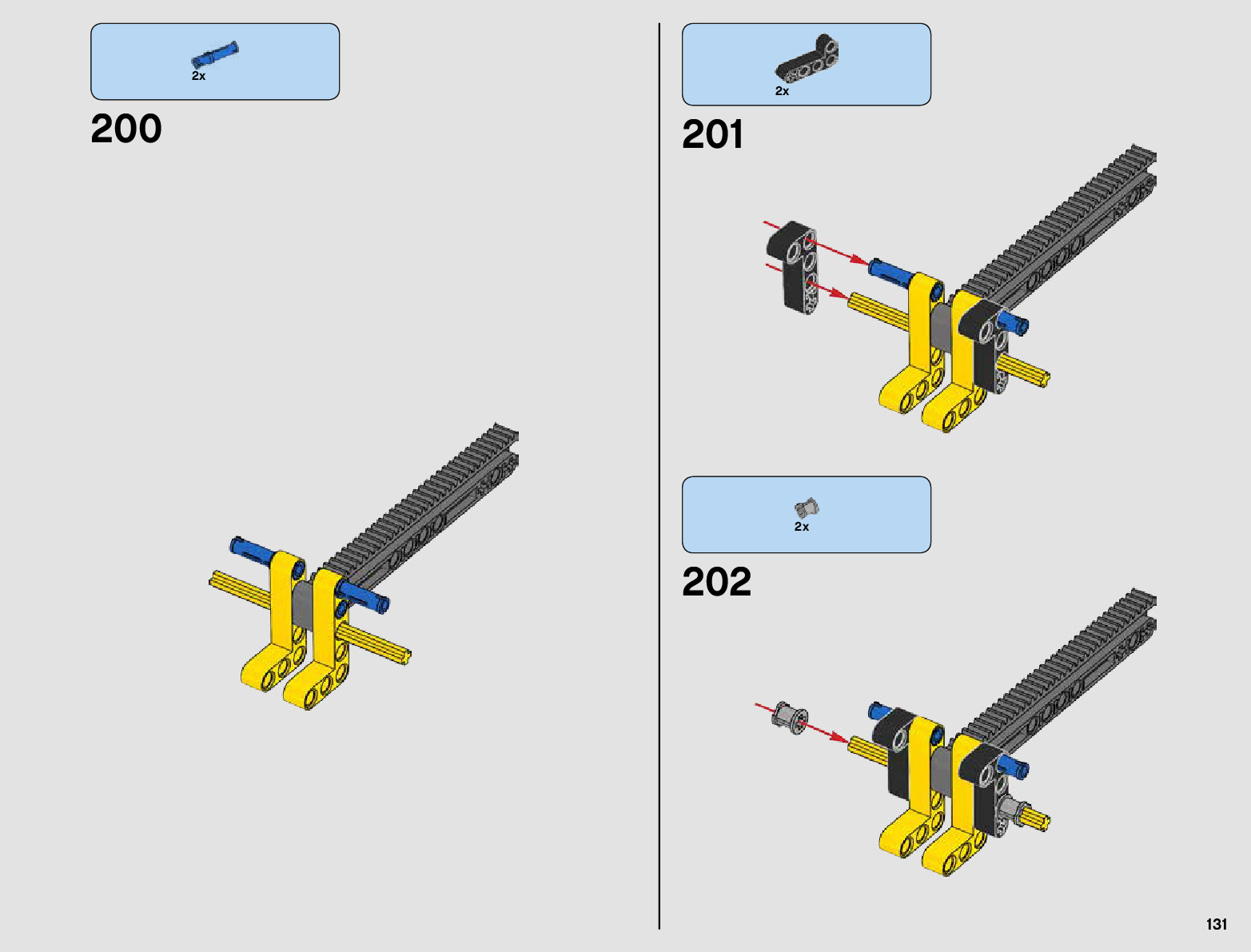 2x

200

2x

201

2x

202

131