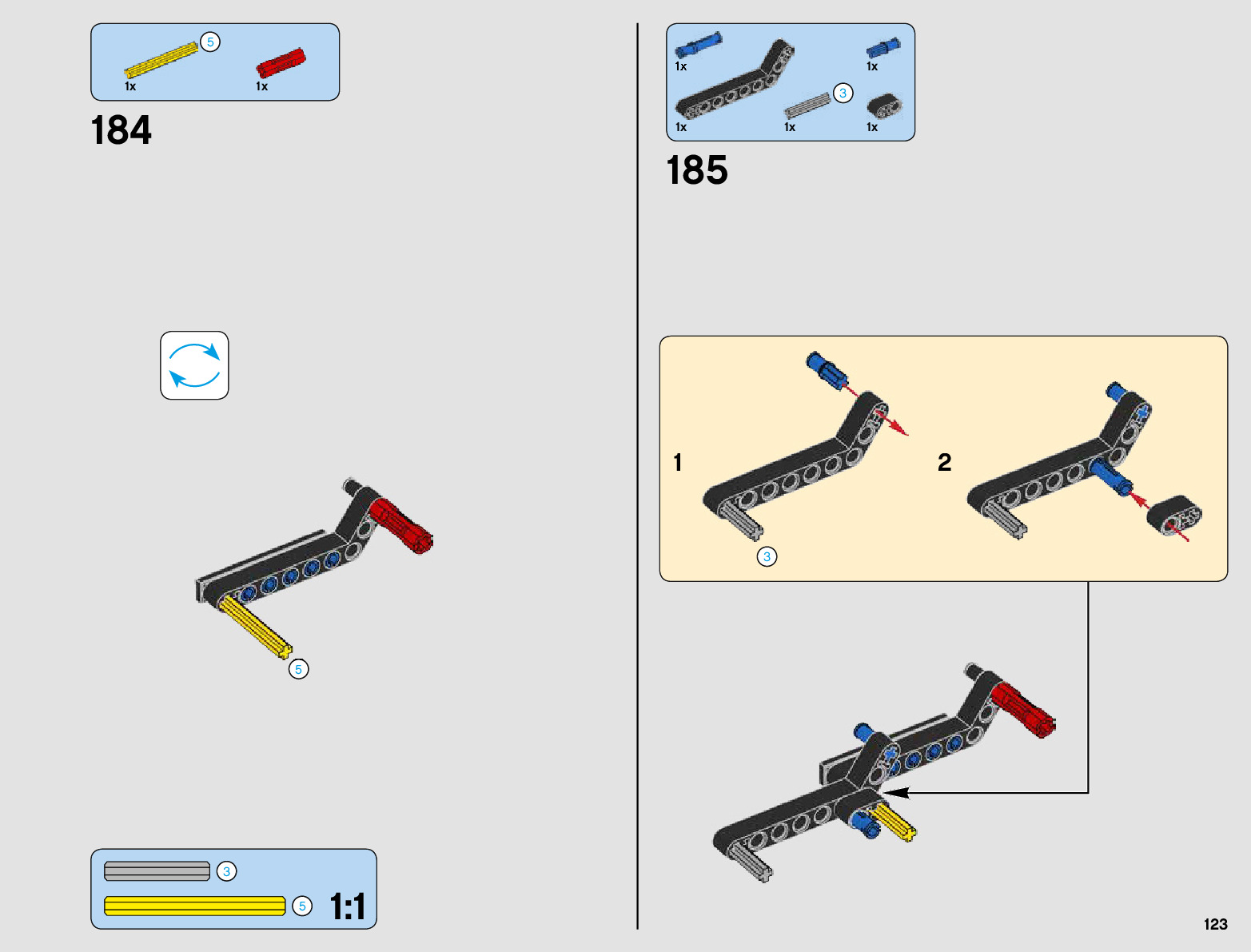 5
1x
1x

184

5

3
5
1:1

1x
1x
3
1x
1x
1x

185

1
3
2

123