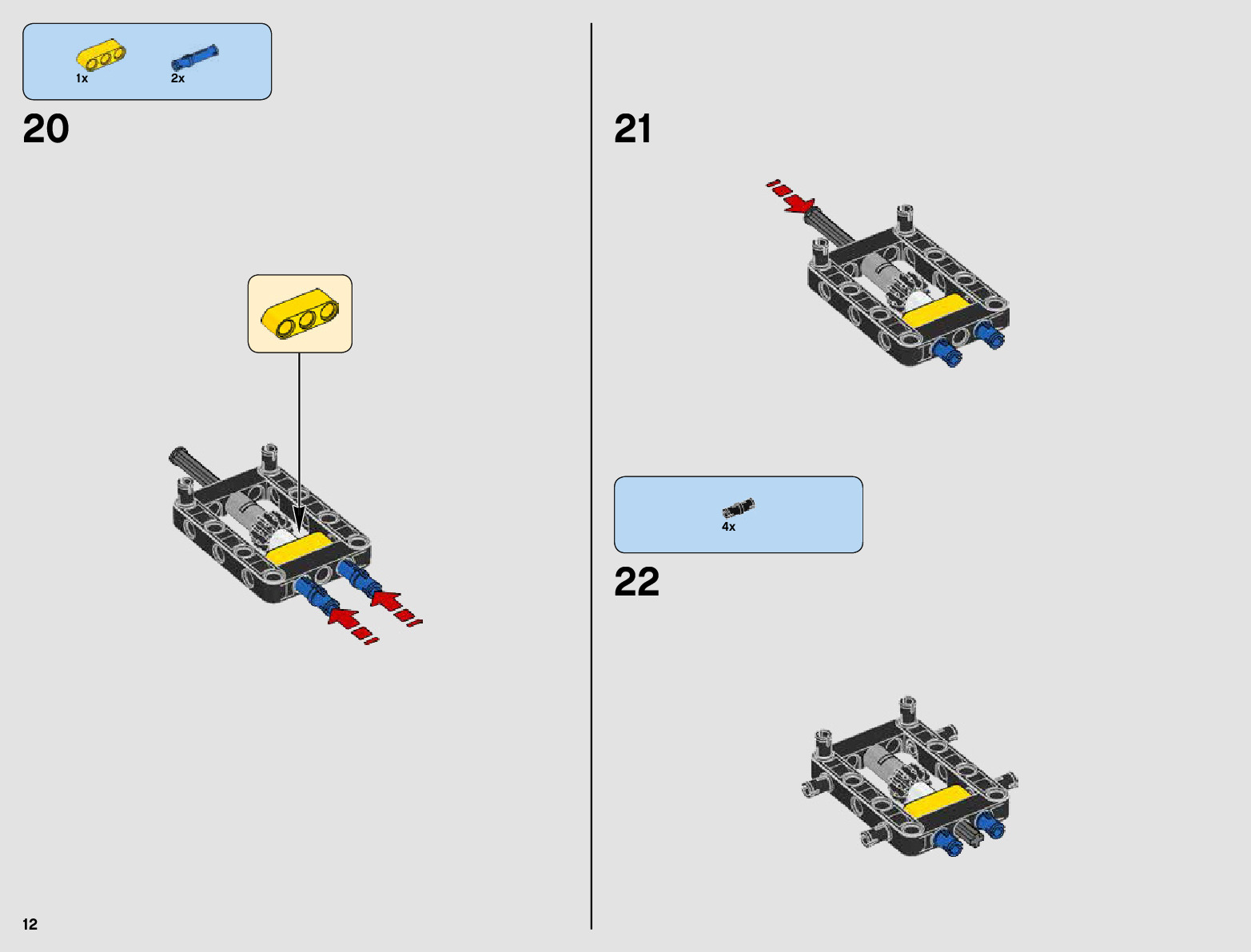 1x
2x

20

21

4x

22

12