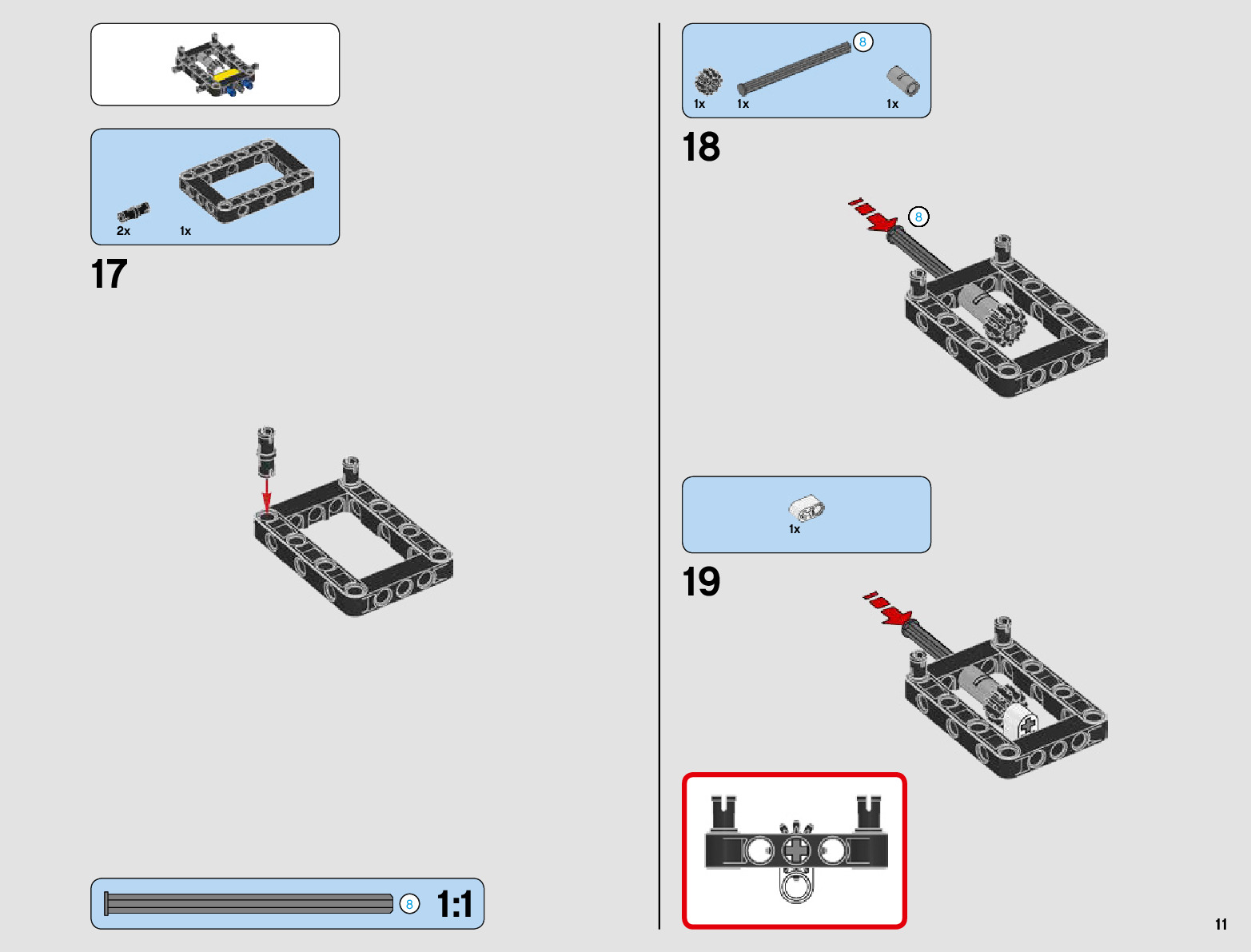 2x
1x

17

8
1:1

8
1x
1x
1x

18

8

1x

19

11