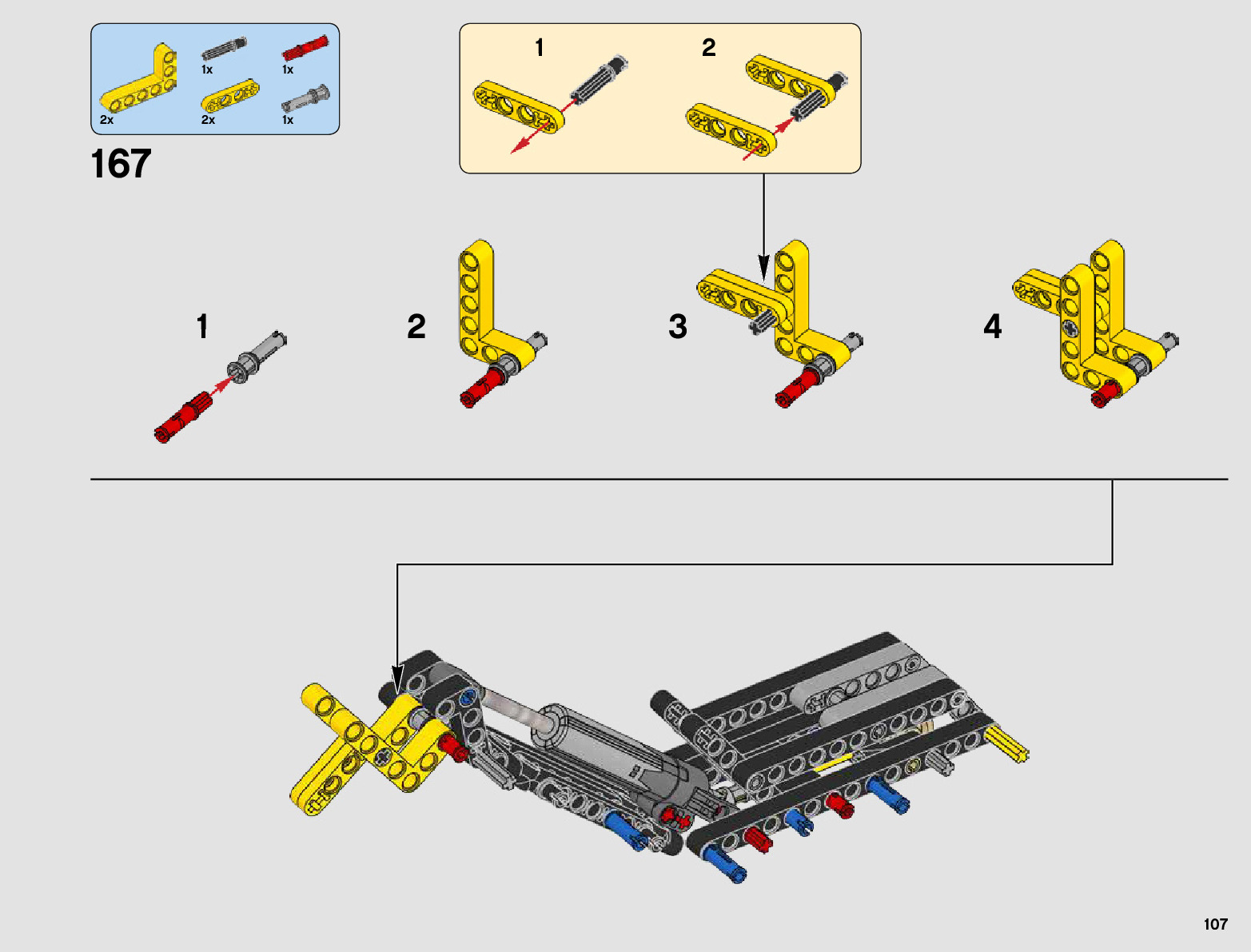 1x
1x
2x
2x
1x

167

1
2

1
2
3
4

107