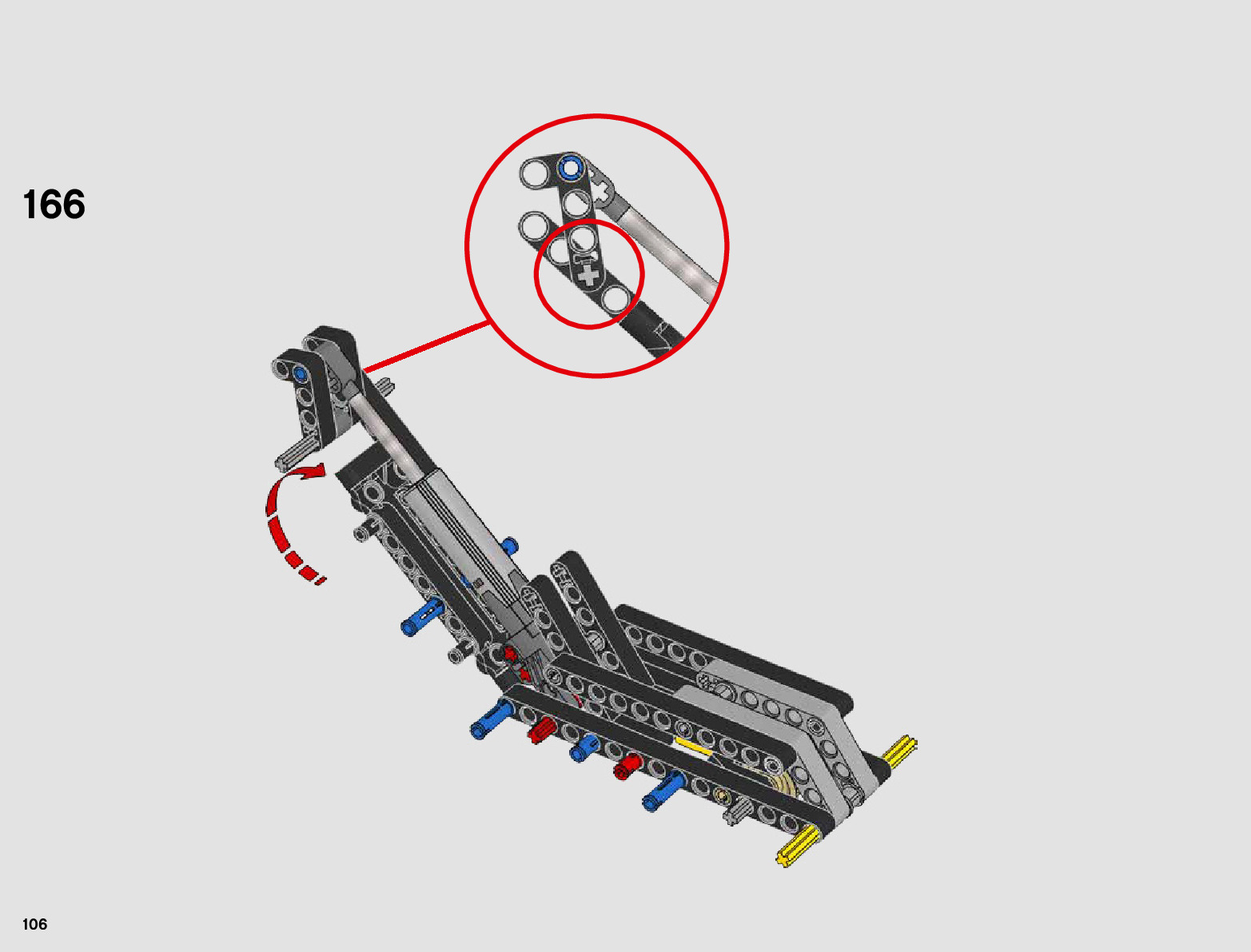 166

106