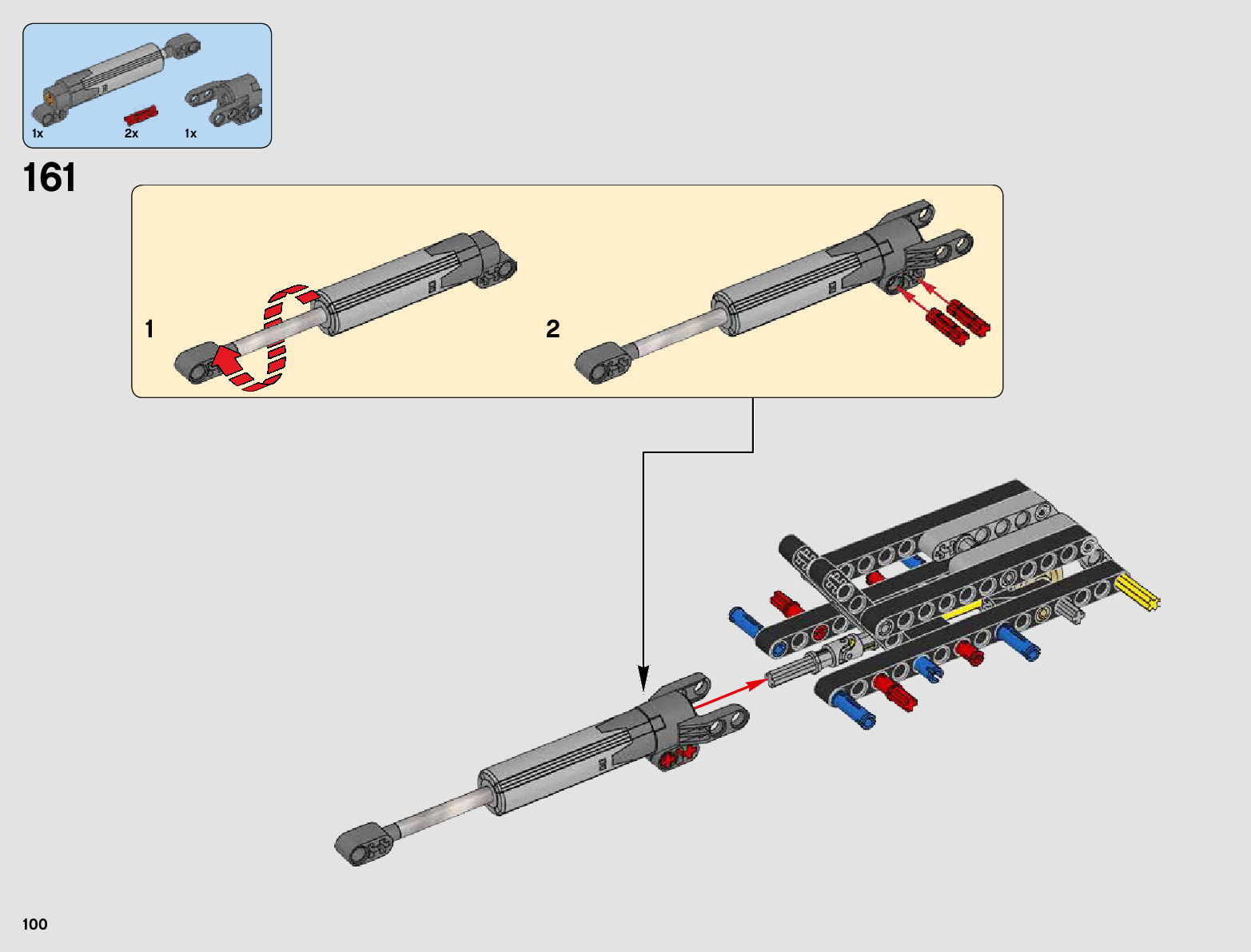 1x
2x
1x

161

1

2

100