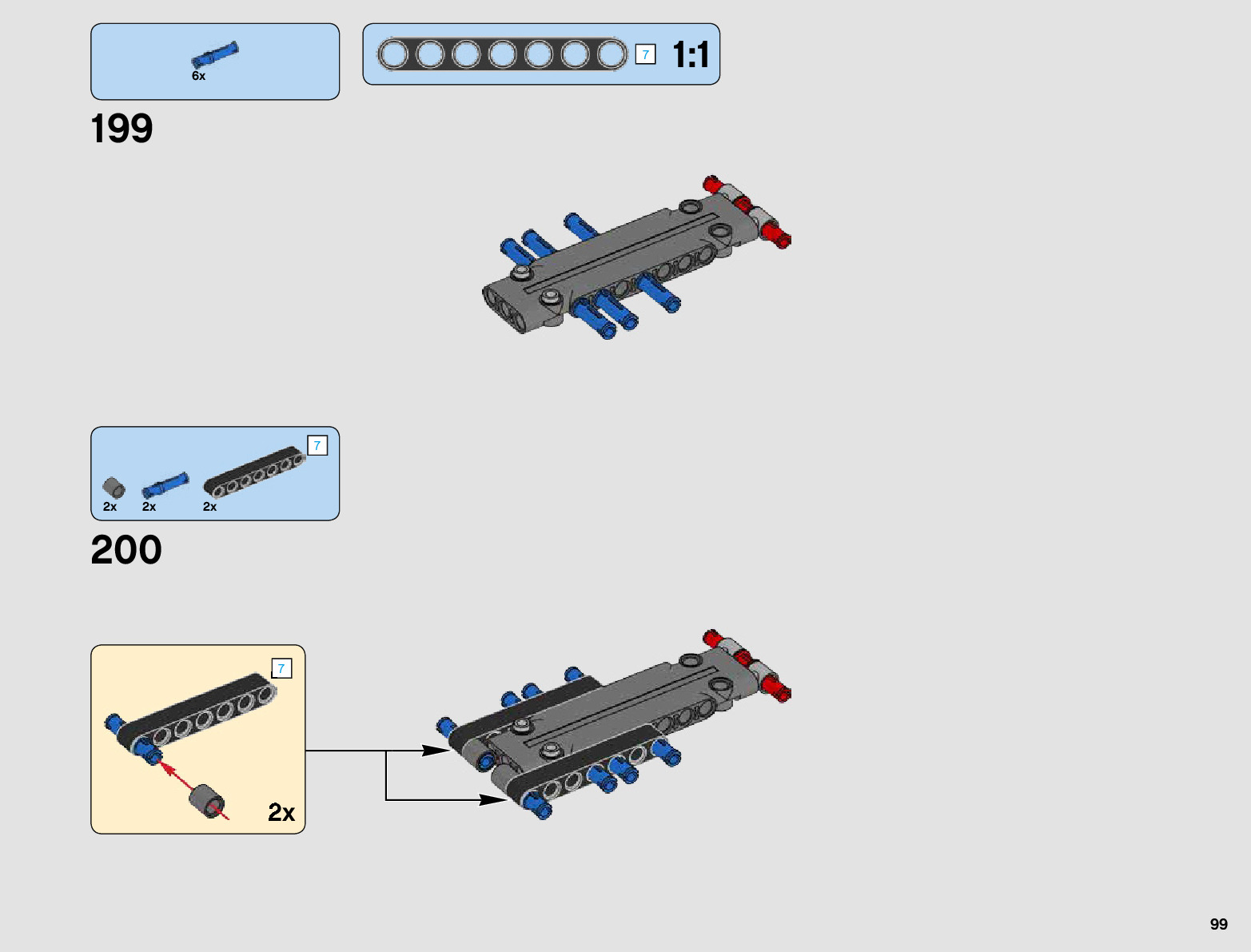 6x

7 1:1

199

7

2x 2x 2x

200

7

2x

99