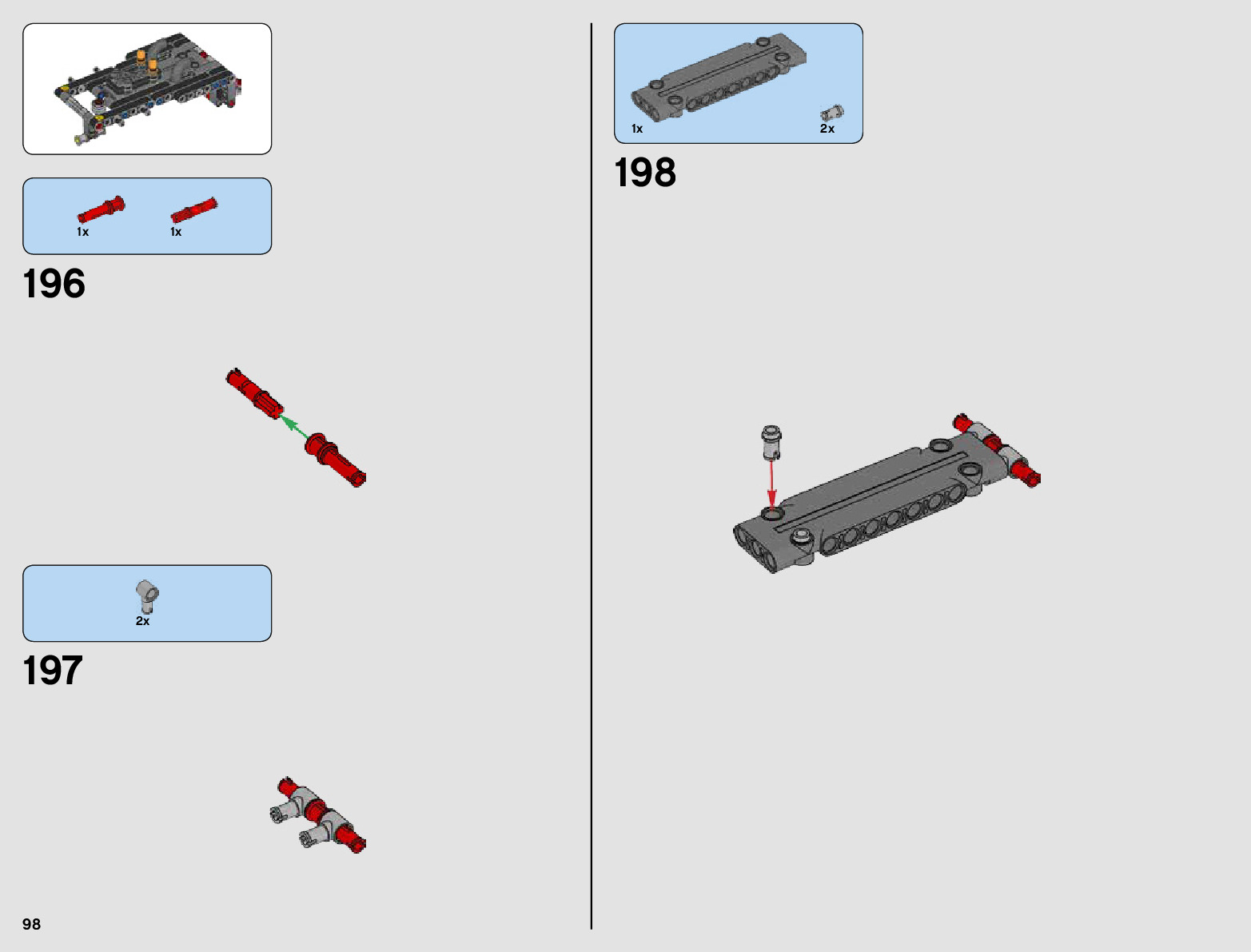 1x 1x

196

2x

197

98

1x 2x

198