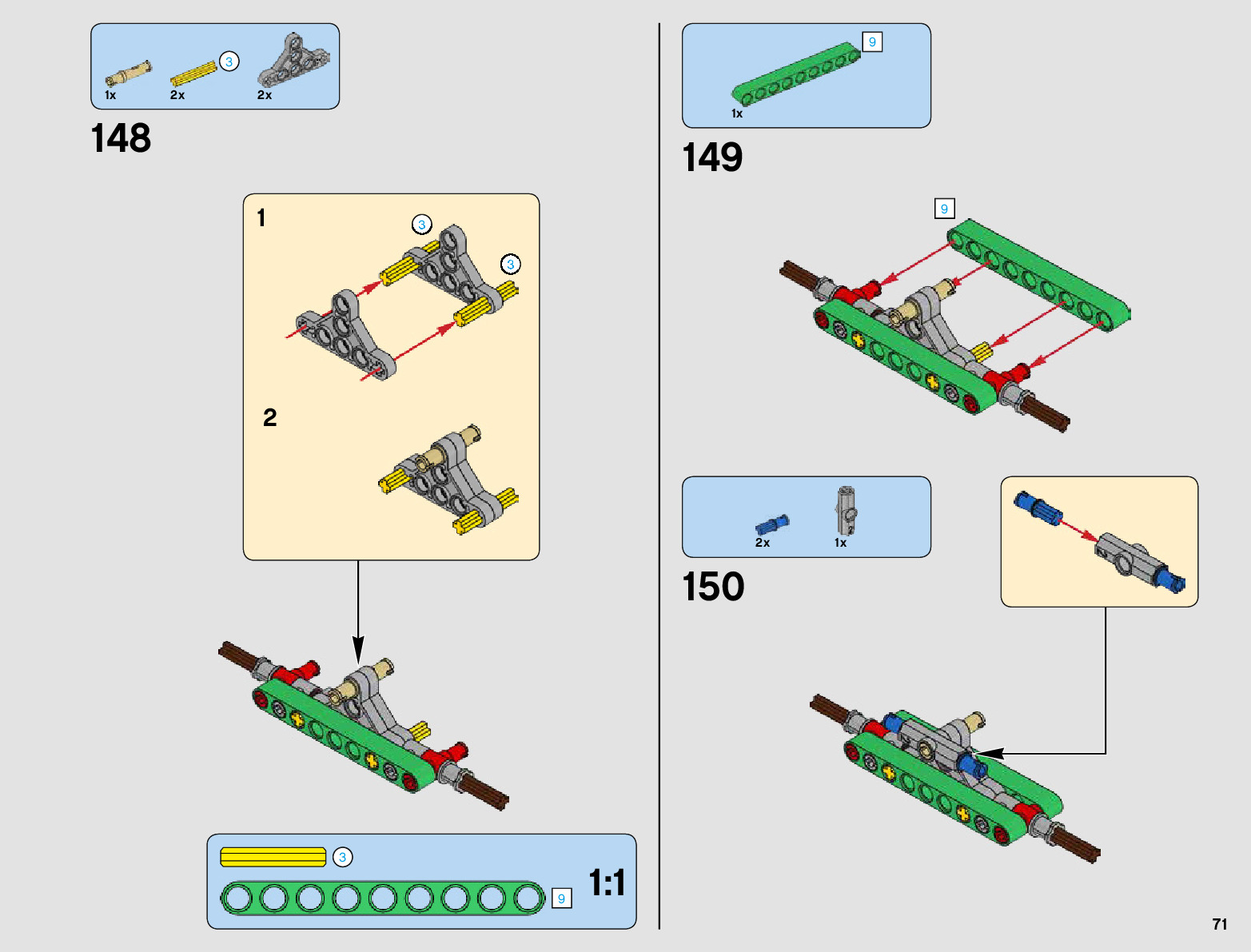 1x 2x 3 2x

148

1 3 3

2

3

9 1:1

9

1x

149

9

2x 1x

150

71