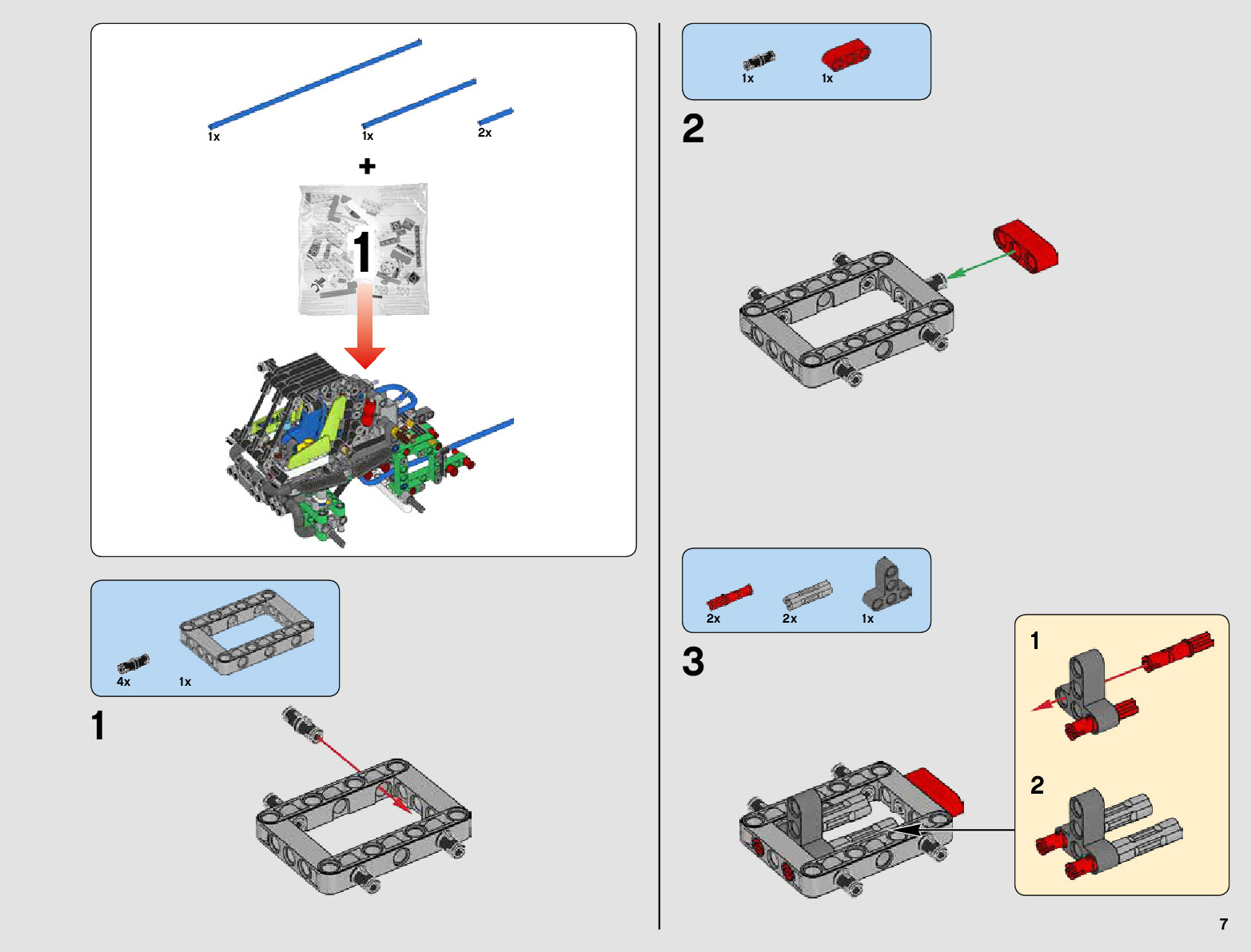 1x
1x
2x
+
1

4x
1x
1

1x
1x
2

2x
2x
1x
3

1

2

7