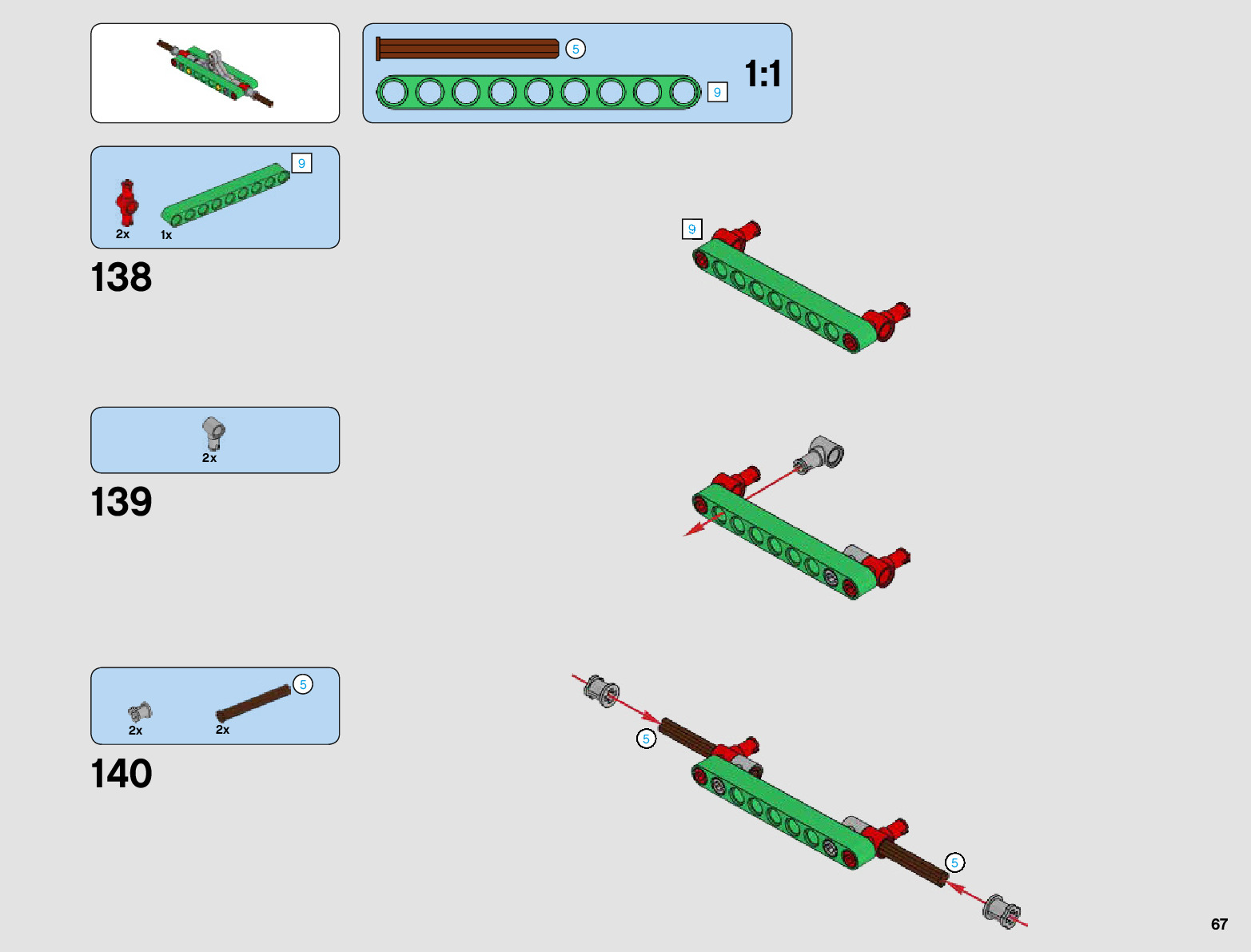 5

9

1:1

9

2x 1x

138

9

2x

139

5

2x 2x

140

5

5

67