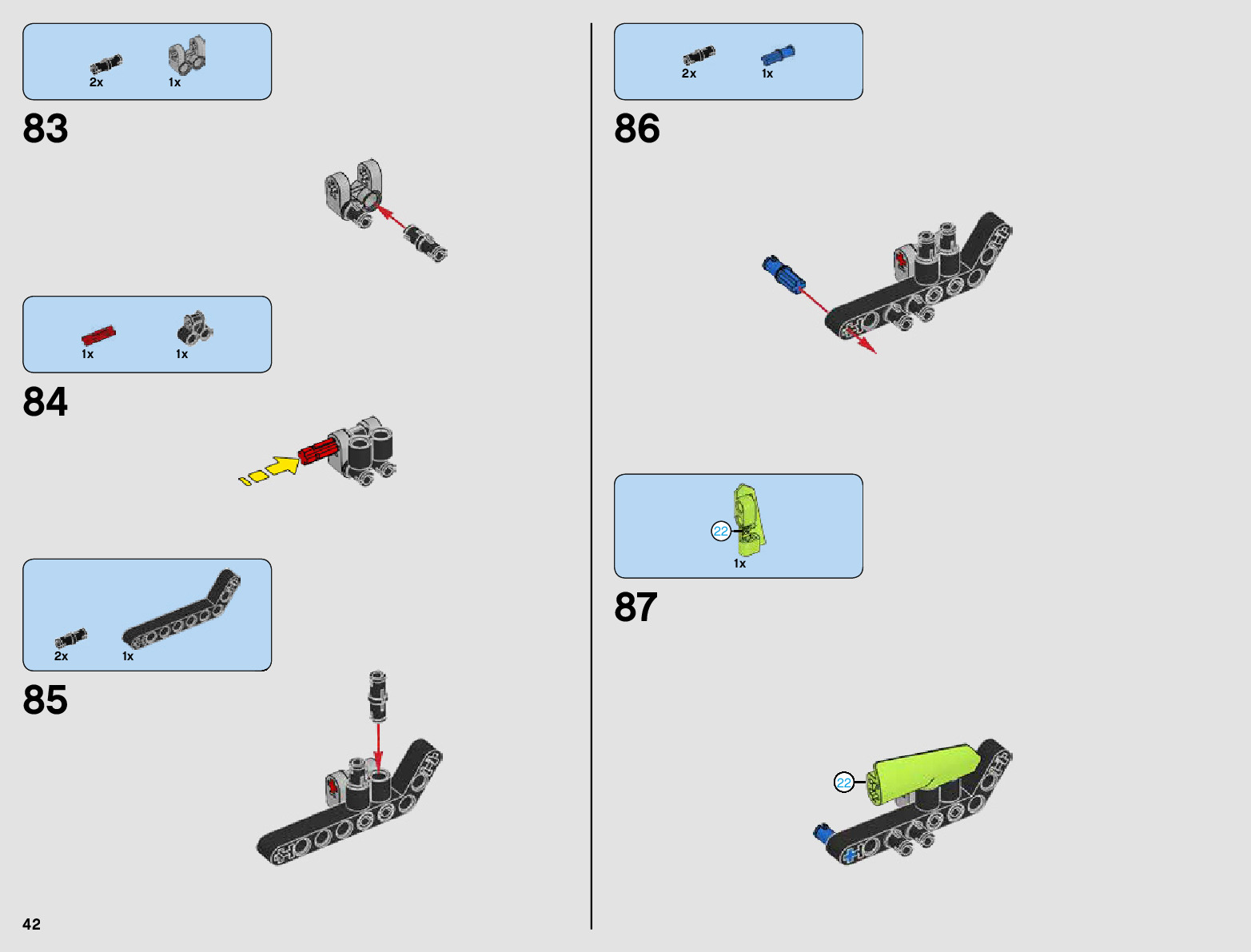 2x 1x

83

1x 1x

84

2x 1x

85

42

2x 1x

86

22

1x

87

22