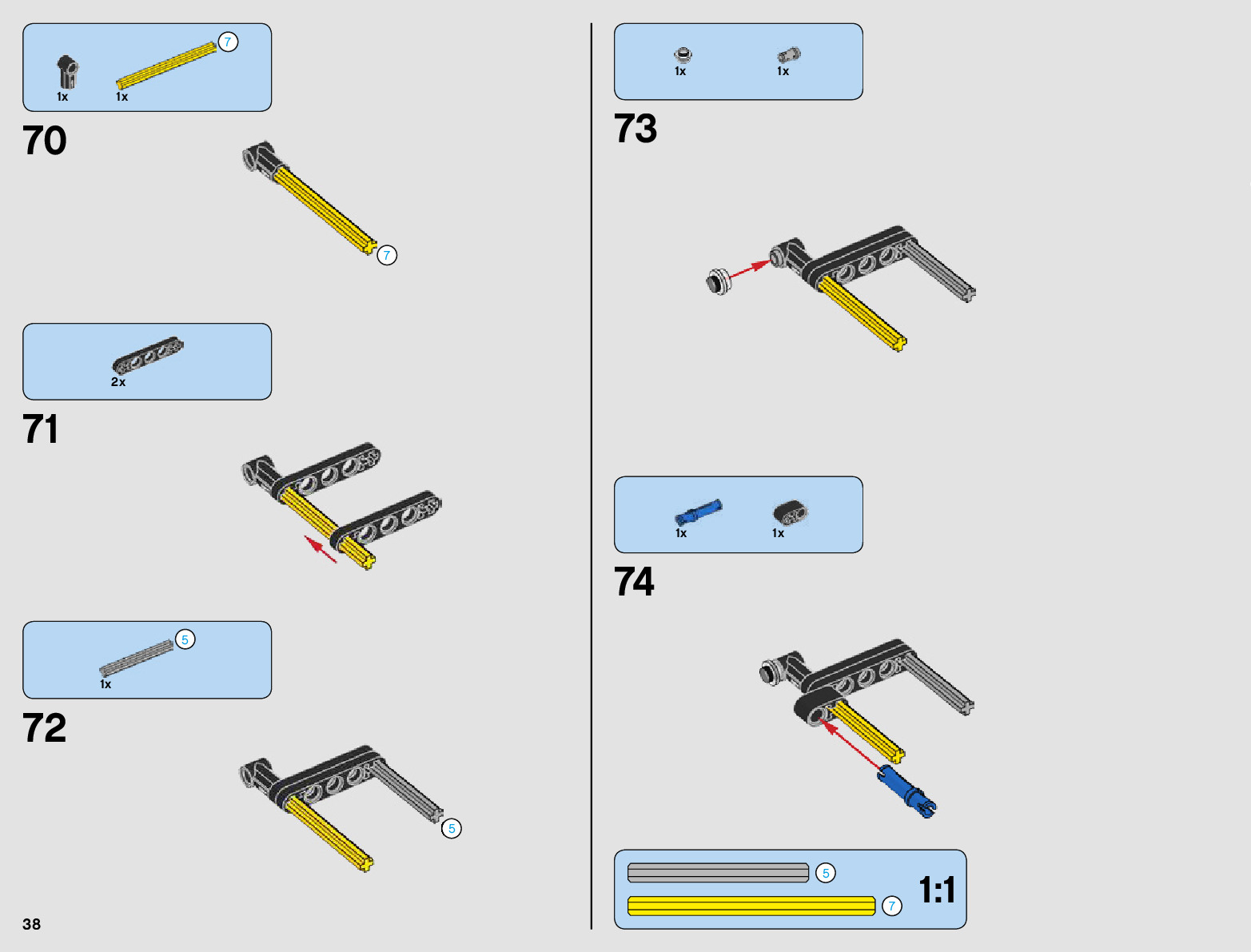 1x 1x 7

70

7

2x

71

5
1x

72

5

38

1x 1x

73

1x 1x

74

5
7
1:1