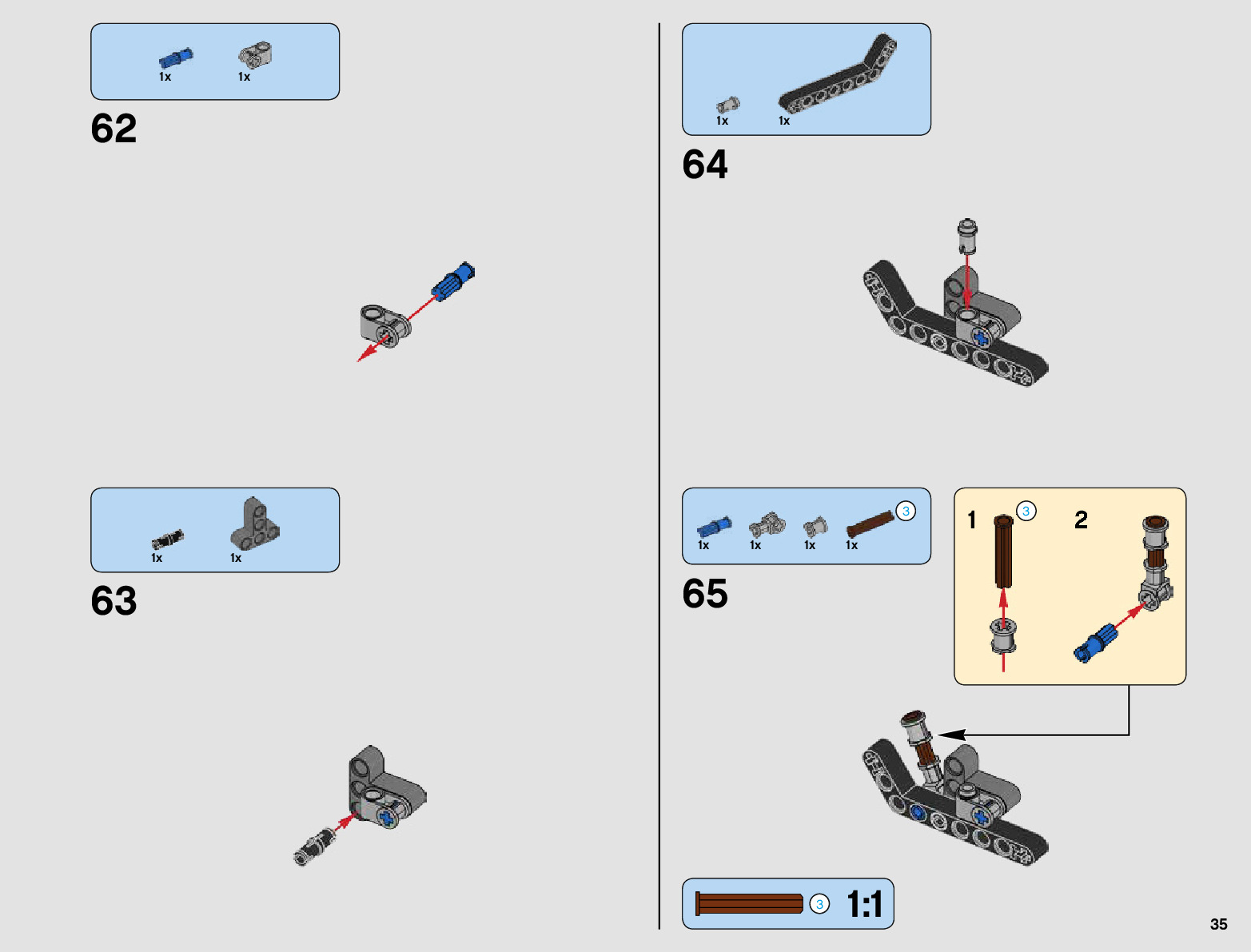 1x 1x

62

1x 1x

63

1x 1x

64

1x 1x 1x 1x 3

65

1 3 2

3 1:1

35