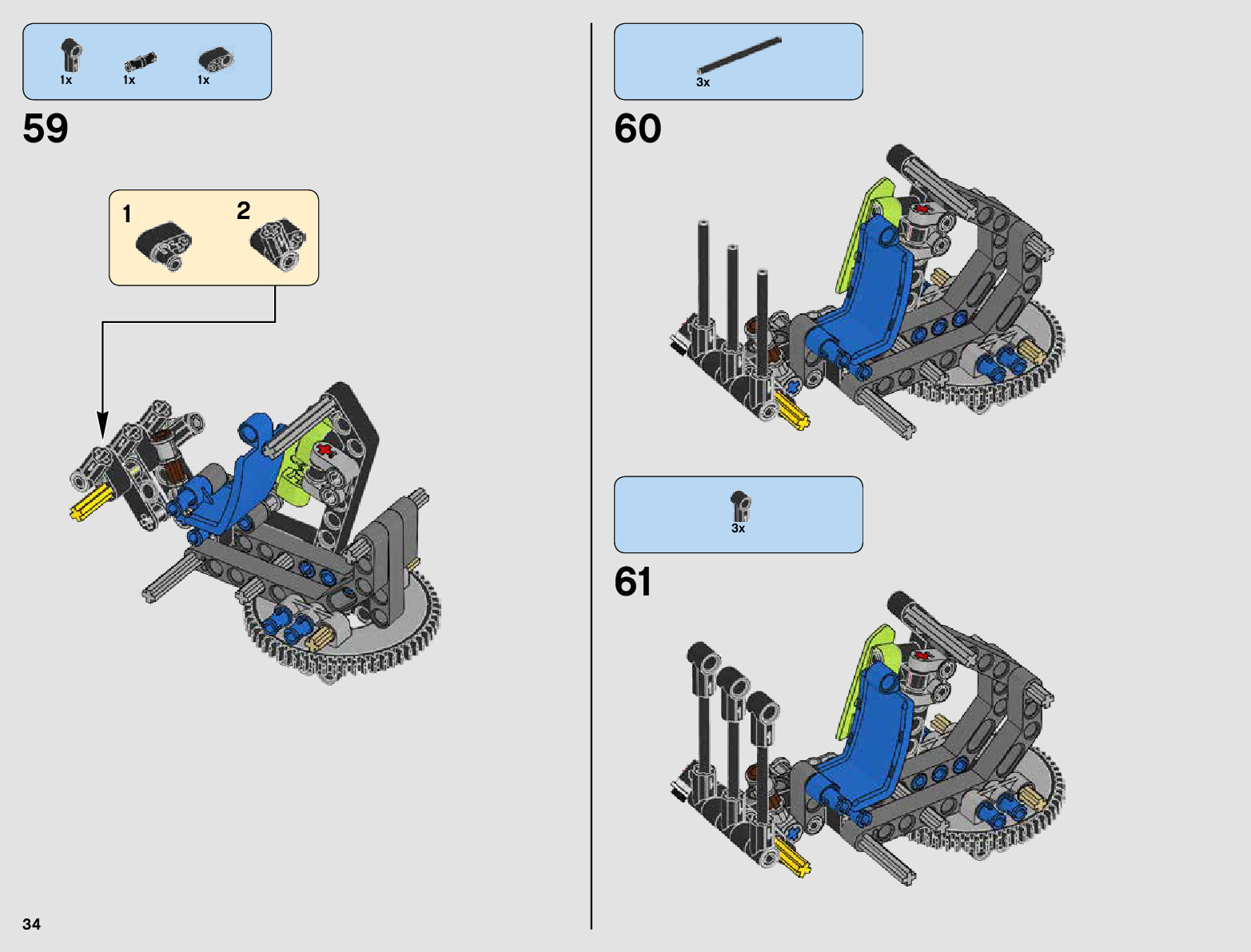 1x 1x 1x

59

1

2

3x

60

3x

61

34